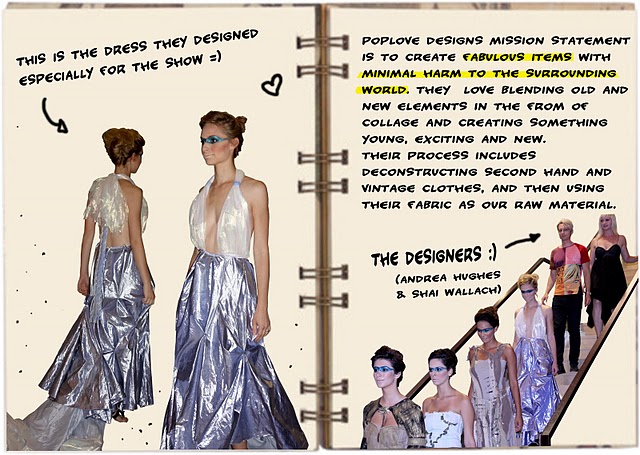 THIS IS THE DRESS THEY DESIGNED ESPECIALLY FOR THE SHOW =)

POPLOVE DESIGNS MISSION STATEMENT IS TO CREATE FABULOUS ITEMS WITH MINIMAL HARM TO THE SURROUNDING WORLD. THEY LOVE BLENDING OLD AND NEW ELEMENTS IN THE FROM OF COLLAGE AND CREATING SOMETHING YOUNG, EXCITING AND NEW.
THEIR PROCESS INCLUDES DECONSTRUCTING SECOND HAND AND VINTAGE CLOTHES, AND THEN USING THEIR FABRIC AS OUR RAW MATERIAL.

THE DESIGNERS :)
(ANDREA HUGHES & SHAI WALLACH)