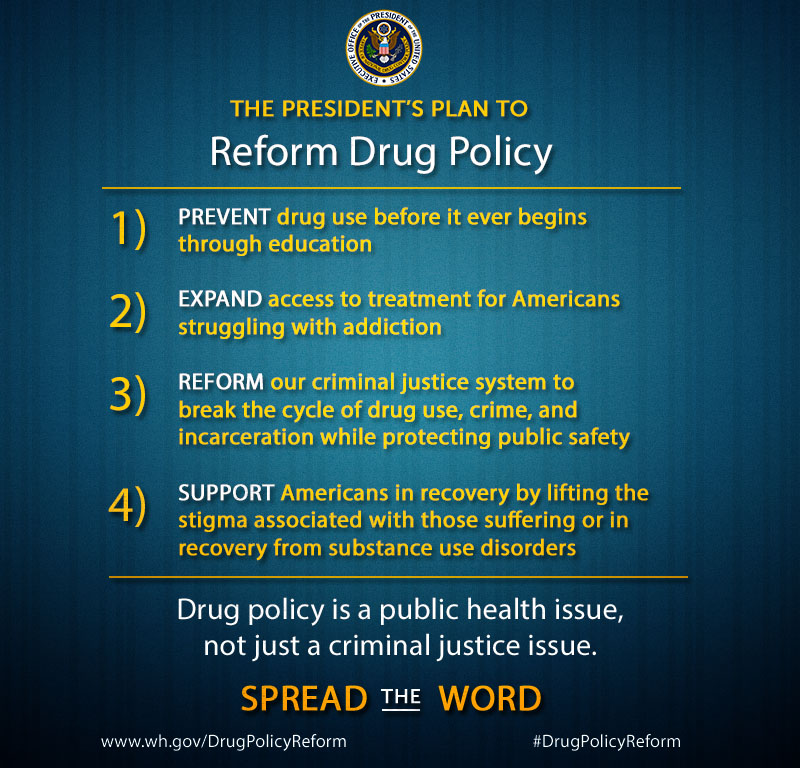 EXECUTIVE OFFICE OF THE PRESIDENT OF THE UNITED STATES

THE PRESIDENT'S PLAN TO
Reform Drug Policy

1) PREVENT drug use before it ever begins through education

2) EXPAND access to treatment for Americans struggling with addiction

3) REFORM our criminal justice system to break the cycle of drug use, crime, and incarceration while protecting public safety

4) SUPPORT Americans in recovery by lifting the stigma associated with those suffering or in recovery from substance use disorders

Drug policy is a public health issue, not just a criminal justice issue.

SPREAD THE WORD

www.wh.gov/DrugPolicyReform

#DrugPolicyReform