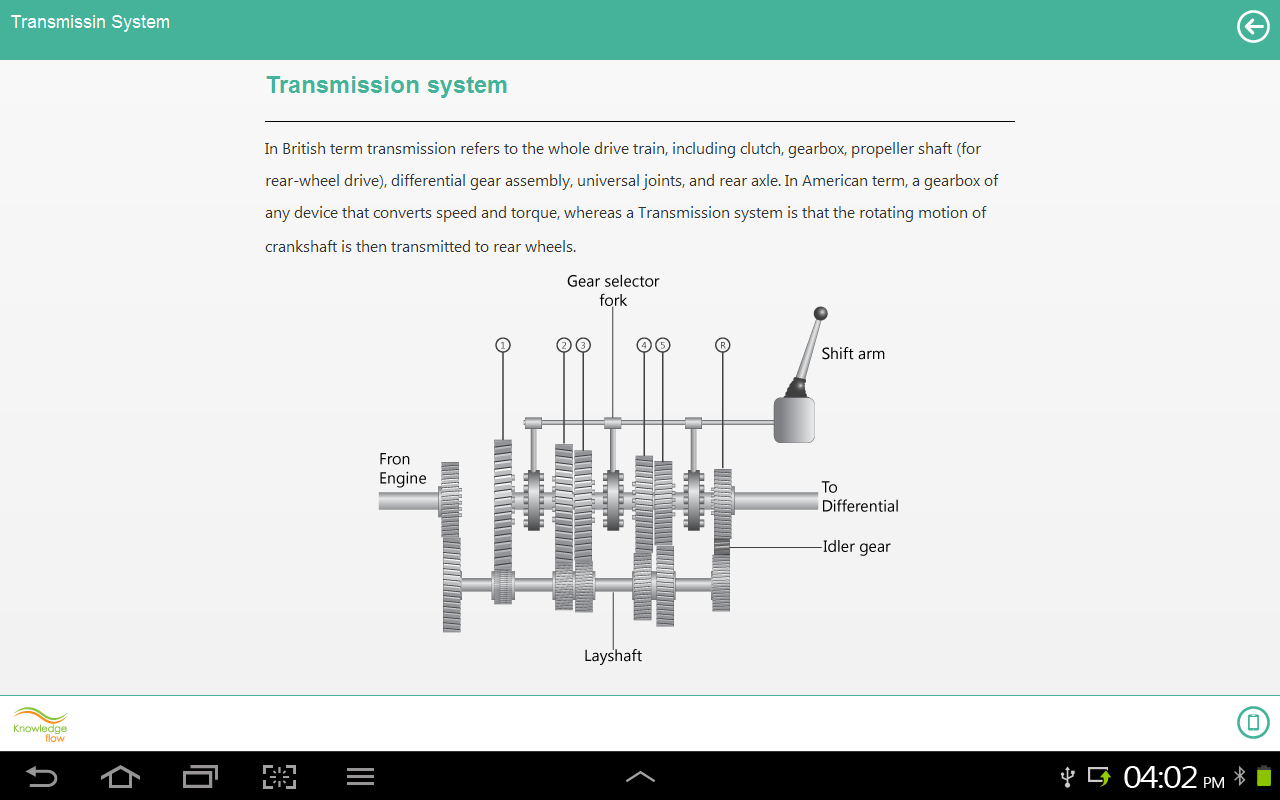 Transmissin System

Transmission system

In British term transmission refers to the whole drive train, including clutch, gearbox, propeller shaft (for rear-wheel drive), differential gear assembly, universal joints, and rear axle. In American term, a gearbox of any device that converts speed and torque, whereas a Transmission system is that the rotating motion of crankshaft is then transmitted to rear wheels.

Gear selector fork

1 2 3 4 5 R

Shift arm

Fron Engine

To Differential

Idler gear

Layshaft

Knowledge flow

04:02 PM