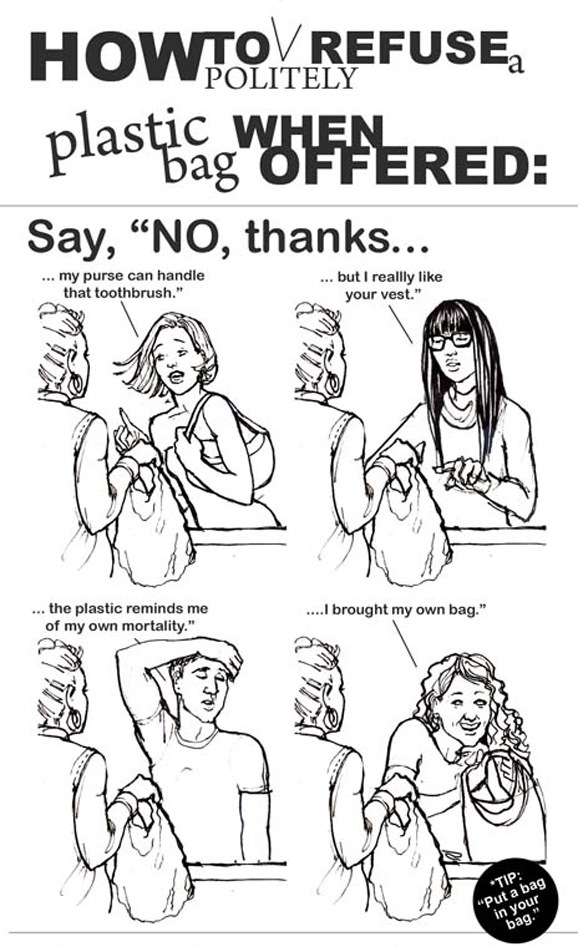 HOW TO POLITELY REFUSE a plastic bag WHEN OFFERED:

Say, "NO, thanks...

... my purse can handle that toothbrush."

... but I reallly like your vest."

... the plastic reminds me of my own mortality."

....I brought my own bag."

*TIP: "Put a bag in your bag."