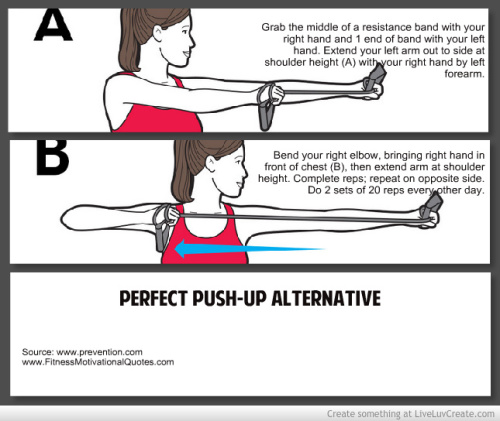 A

Grab the middle of a resistance band with your right hand and 1 end of band with your left hand. Extend your left arm out to side at shoulder height (A) with your right hand by left forearm.

B

Bend your right elbow, bringing right hand in front of chest (B), then extend arm at shoulder height. Complete reps; repeat on opposite side. Do 2 sets of 20 reps every other day.

PERFECT PUSH-UP ALTERNATIVE

Source: www.prevention.com
www.FitnessMotivationalQuotes.com

Create something at LiveLuvCreate.com