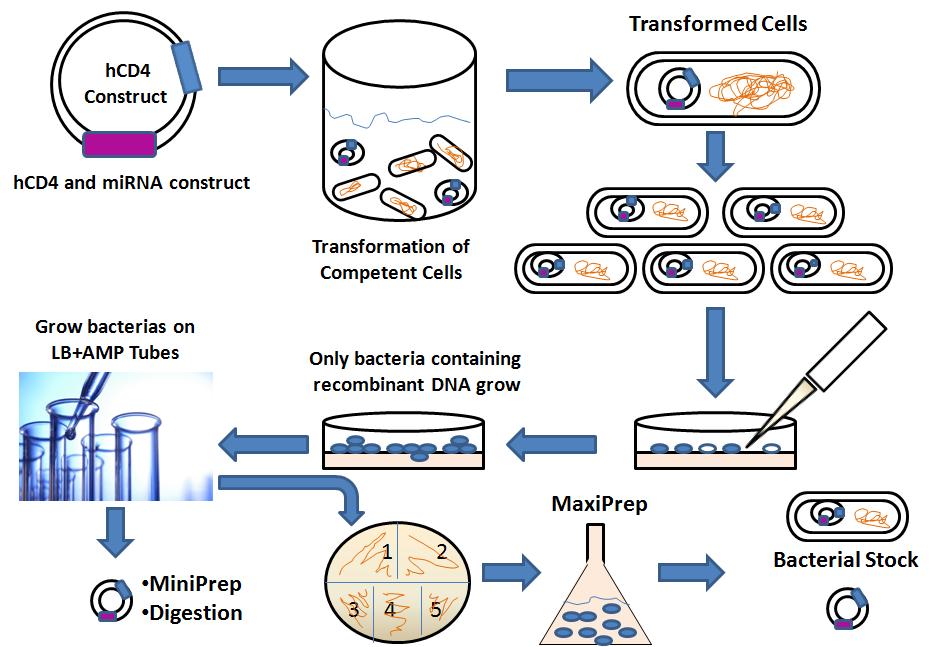 hCD4 Construct

hCD4 and miRNA construct

Transformation of Competent Cells

Transformed Cells

Grow bacterias on LB+AMP Tubes

Only bacteria containing recombinant DNA grow

•MiniPrep
•Digestion

1
2
3
4
5

MaxiPrep

Bacterial Stock