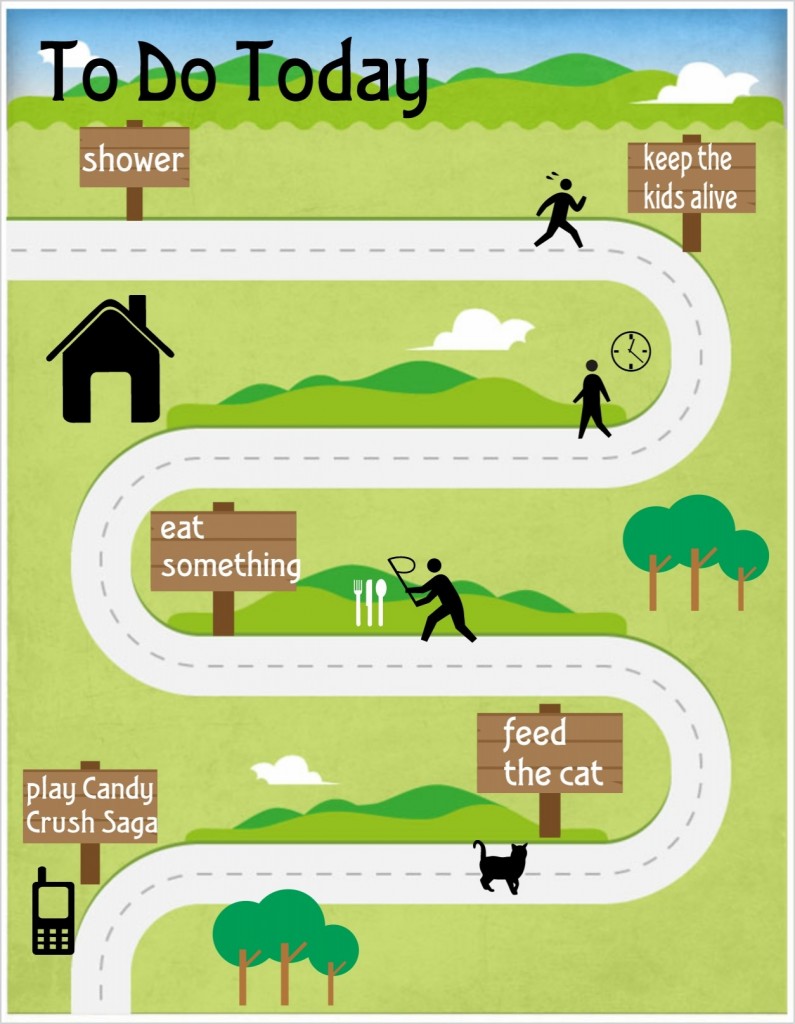 To Do Today

shower

keep the kids alive

eat something

feed the cat

play Candy Crush Saga