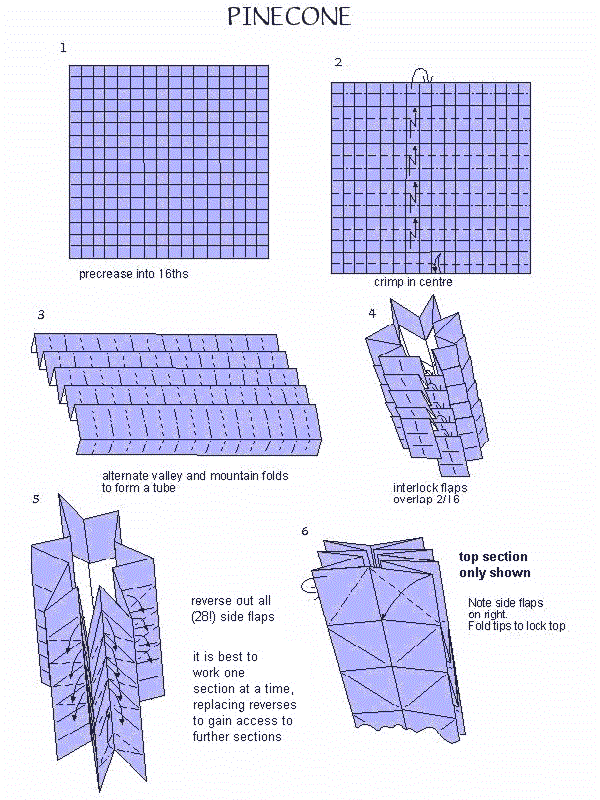 PINECONE

1

precrease into 16ths

2

crimp in centre

3

alternate valley and mountain folds to form a tube

4

interlock flaps overlap 2/16

5

reverse out all (28!) side flaps

it is best to work one section at a time, replacing reverses to gain access to further sections

6

top section only shown

Note side flaps on right. Fold tips to lock top