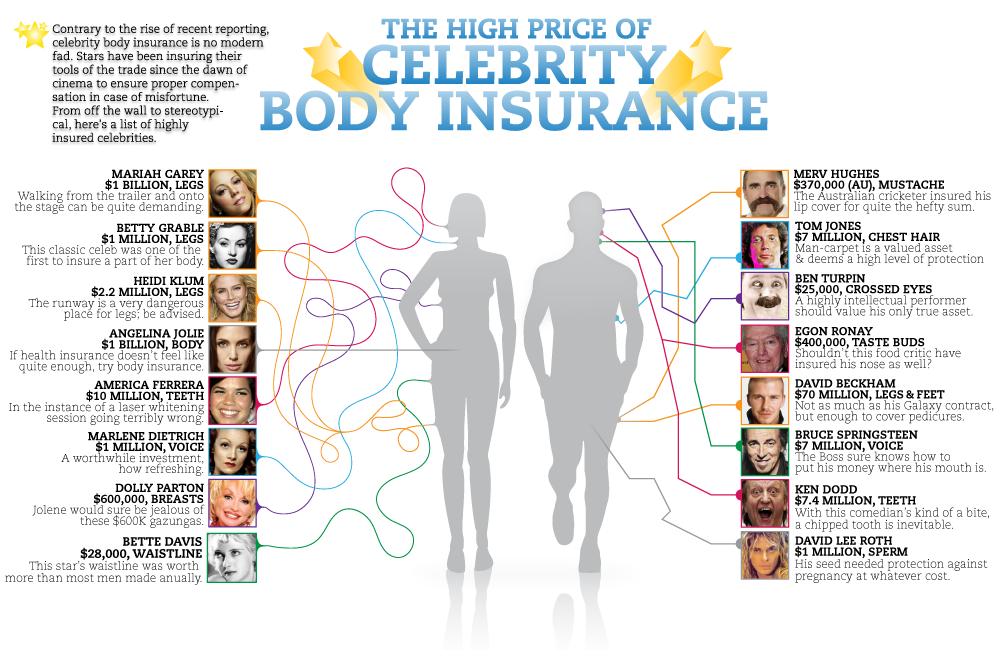 Contrary to the rise of recent reporting, celebrity body insurance is no modern fad. Stars have been insuring their tools of the trade since the dawn of cinema to ensure proper compensation in case of misfortune. From off the wall to stereotypical, here's a list of highly insured celebrities.

THE HIGH PRICE OF CELEBRITY BODY INSURANCE

MARIAH CAREY
$1 BILLION, LEGS
Walking from the trailer and onto the stage can be quite demanding.

BETTY GRABLE
$1 MILLION, LEGS
This classic celeb was one of the first to insure a part of her body.

HEIDI KLUM
$2.2 MILLION, LEGS
The runway is a very dangerous place for legs; be advised.

ANGELINA JOLIE
$1 BILLION, BODY
If health insurance doesn't feel like quite enough, try body insurance.

AMERICA FERRERA
$10 MILLION, TEETH
In the instance of a laser whitening session going terribly wrong.

MARLENE DIETRICH
$1 MILLION, VOICE
A worthwhile investment, how refreshing.

DOLLY PARTON
$600,000, BREASTS
Jolene would sure be jealous of these $600K gazungas.

BETTE DAVIS
$28,000, WAISTLINE
This star's waistline was worth more than most men made anually.

MERV HUGHES
$370,000 (AU), MUSTACHE
The Australian cricketer insured his lip cover for quite the hefty sum.

TOM JONES
$7 MILLION, CHEST HAIR
Man-carpet is a valued asset & deems a high level of protection

BEN TURPIN
$25,000, CROSSED EYES
A highly intellectual performer should value his only true asset.

EGON RONAY
$400,000, TASTE BUDS
Shouldn't this food critic have insured his nose as well?

DAVID BECKHAM
$70 MILLION, LEGS & FEET
Not as much as his Galaxy contract, but enough to cover pedicures.

BRUCE SPRINGSTEEN
$7 MILLION, VOICE
The Boss sure knows how to put his money where his mouth is.

KEN DODD
$7.4 MILLION, TEETH
With this comedian's kind of a bite, a chipped tooth is inevitable.

DAVID LEE ROTH
$1 MILLION, SPERM
His seed needed protection against pregnancy at whatever cost.