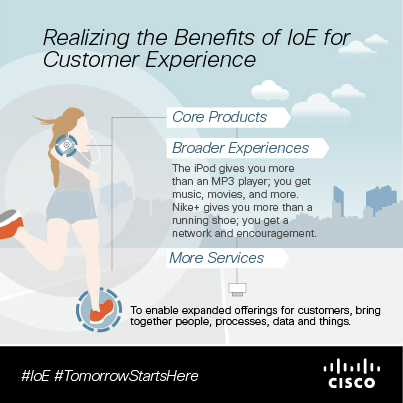 Realizing the Benefits of IoE for Customer Experience

Core Products

Broader Experiences

The iPod gives you more than an MP3 player; you get music, movies, and more. Nike+ gives you more than a running shoe; you get a network and encouragement.

More Services

To enable expanded offerings for customers, bring together people, processes, data and things.

#IoE #TomorrowStartsHere

CISCO