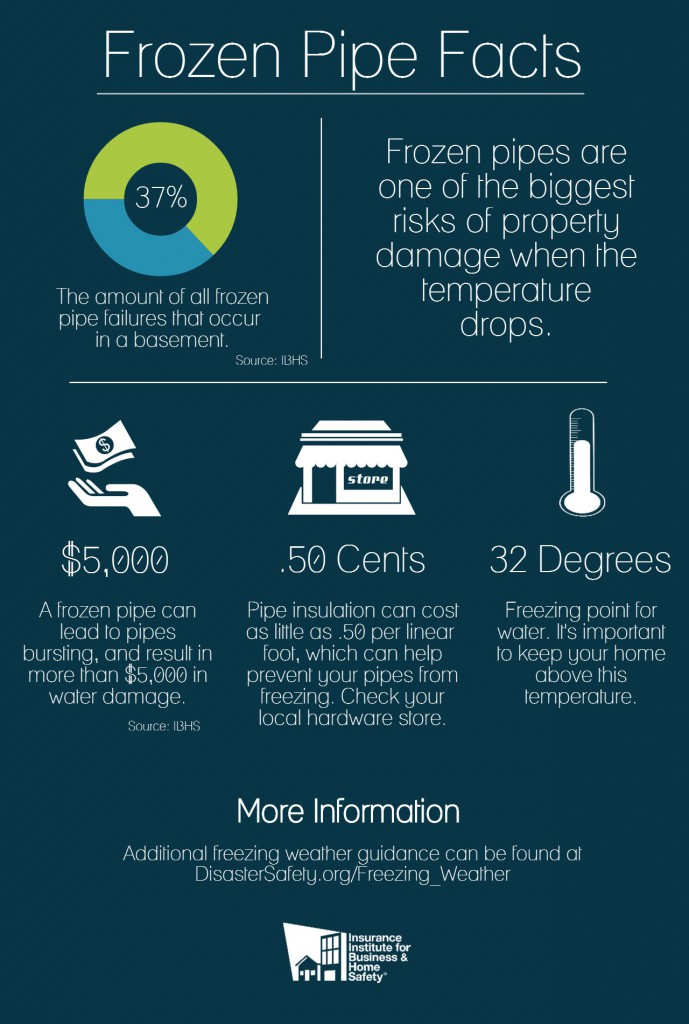 Frozen Pipe Facts

37%

The amount of all frozen pipe failures that occur in a basement.

Source: IBHS

Frozen pipes are one of the biggest risks of property damage when the temperature drops.

store

$5,000

A frozen pipe can lead to pipes bursting, and result in more than $5,000 in water damage.

Source: IBHS

.50 Cents

Pipe insulation can cost as little as .50 per linear foot, which can help prevent your pipes from freezing. Check your local hardware store.

32 Degrees

Freezing point for water. It's important to keep your home above this temperature.

More Information

Additional freezing weather guidance can be found at DisasterSafety.org/Freezing_Weather

Insurance Institute for Business & Home Safety®