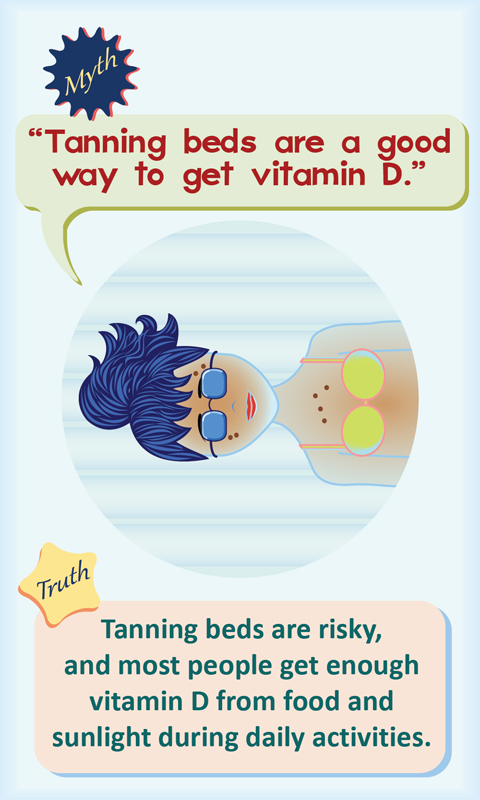 Myth

“Tanning beds are a good way to get vitamin D.”

Truth

Tanning beds are risky, and most people get enough vitamin D from food and sunlight during daily activities.