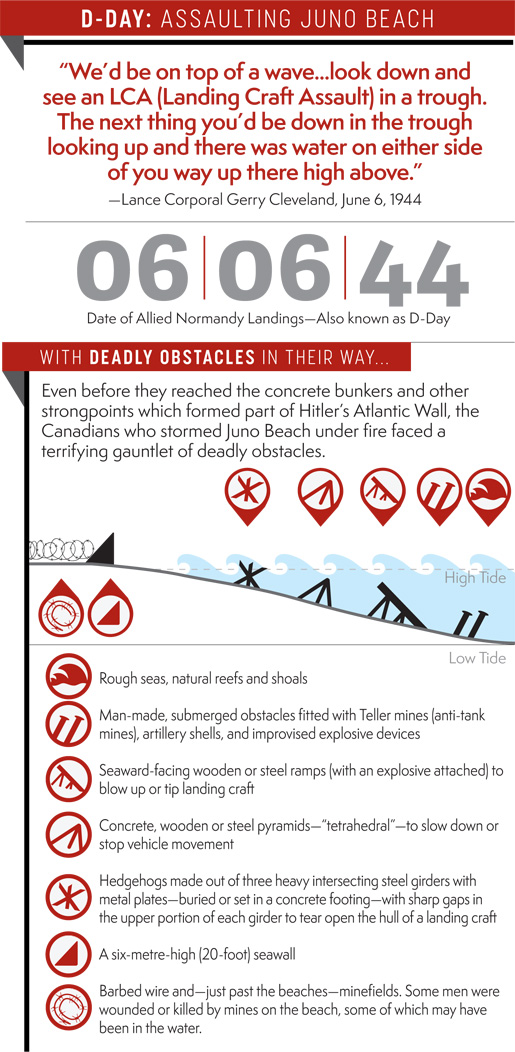 D-DAY: ASSAULTING JUNO BEACH

"We'd be on top of a wave...look down and see an LCA (Landing Craft Assault) in a trough. The next thing you'd be down in the trough looking up and there was water on either side of you way up there high above."

—Lance Corporal Gerry Cleveland, June 6, 1944

06 | 06 | 44

Date of Allied Normandy Landings—Also known as D-Day

WITH DEADLY OBSTACLES IN THEIR WAY...

Even before they reached the concrete bunkers and other strongpoints which formed part of Hitler's Atlantic Wall, the Canadians who stormed Juno Beach under fire faced a terrifying gauntlet of deadly obstacles.

High Tide

Low Tide

Rough seas, natural reefs and shoals

Man-made, submerged obstacles fitted with Teller mines (anti-tank mines), artillery shells, and improvised explosive devices

Seaward-facing wooden or steel ramps (with an explosive attached) to blow up or tip landing craft

Concrete, wooden or steel pyramids—"tetrahedral"—to slow down or stop vehicle movement

Hedgehogs made out of three heavy intersecting steel girders with metal plates—buried or set in a concrete footing—with sharp gaps in the upper portion of each girder to tear open the hull of a landing craft

A six-metre-high (20-foot) seawall

Barbed wire and—just past the beaches—minefields. Some men were wounded or killed by mines on the beach, some of which may have been in the water.