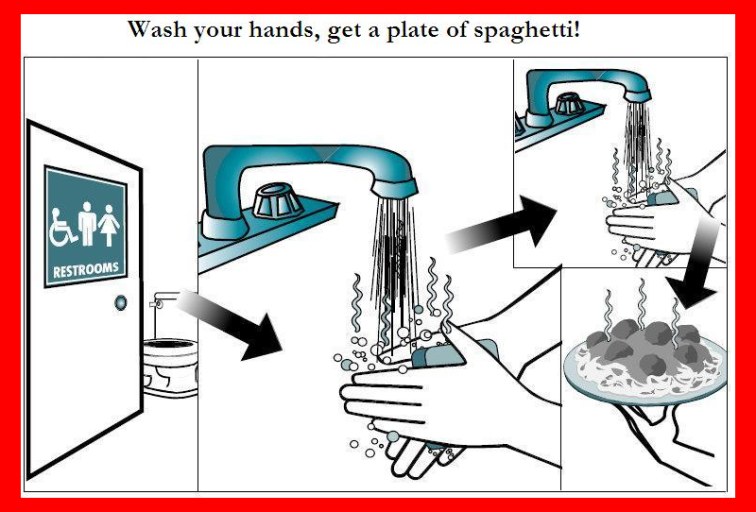 Wash your hands, get a plate of spaghetti!

RESTROOMS