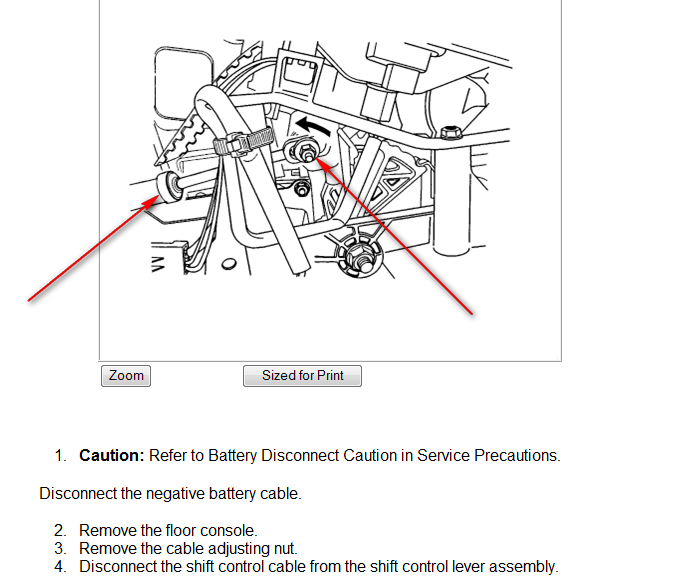 Zoom

Sized for Print

1. **Caution:** Refer to Battery Disconnect Caution in Service Precautions.

Disconnect the negative battery cable.

2. Remove the floor console.
3. Remove the cable adjusting nut.
4. Disconnect the shift control cable from the shift control lever assembly.