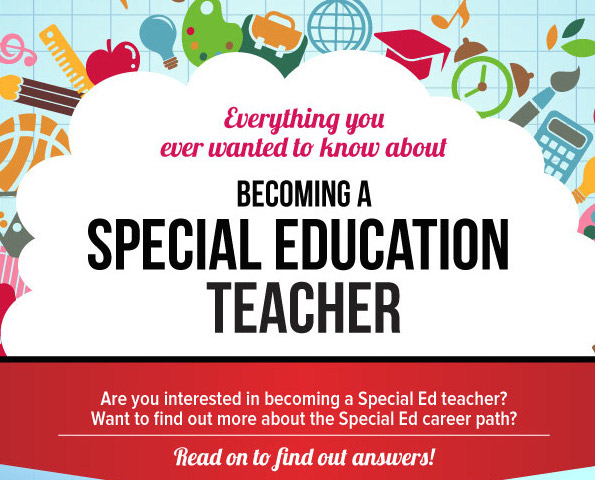 Everything you ever wanted to know about

BECOMING A SPECIAL EDUCATION TEACHER

Are you interested in becoming a Special Ed teacher? Want to find out more about the Special Ed career path?

Read on to find out answers!