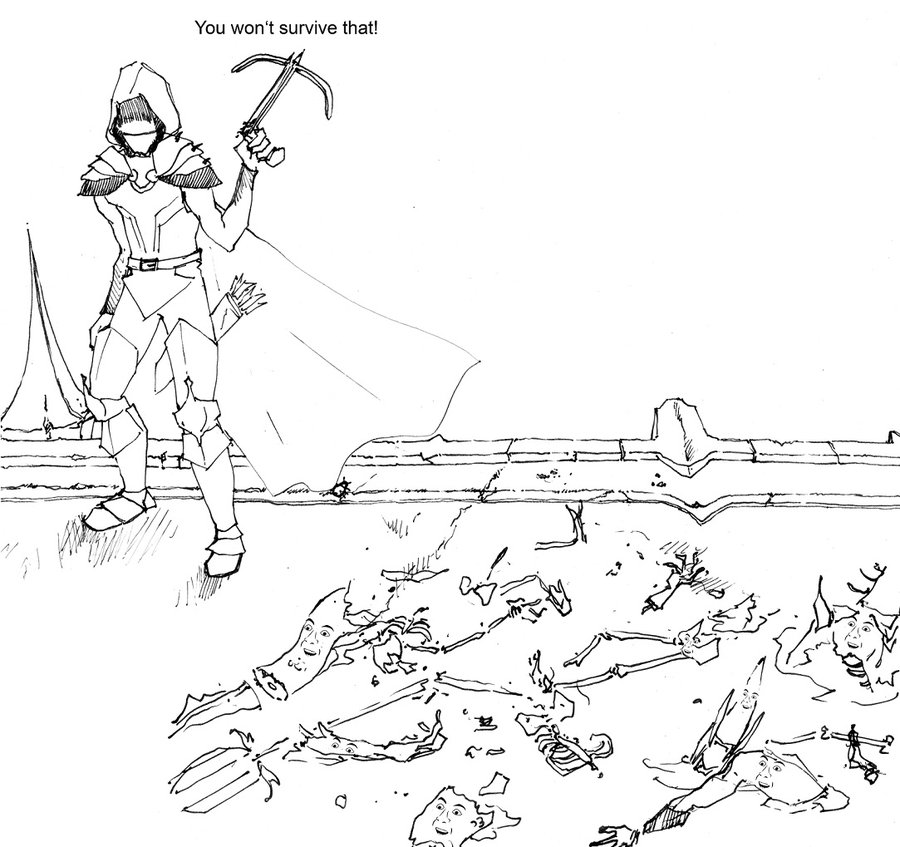 You won‘t survive that!