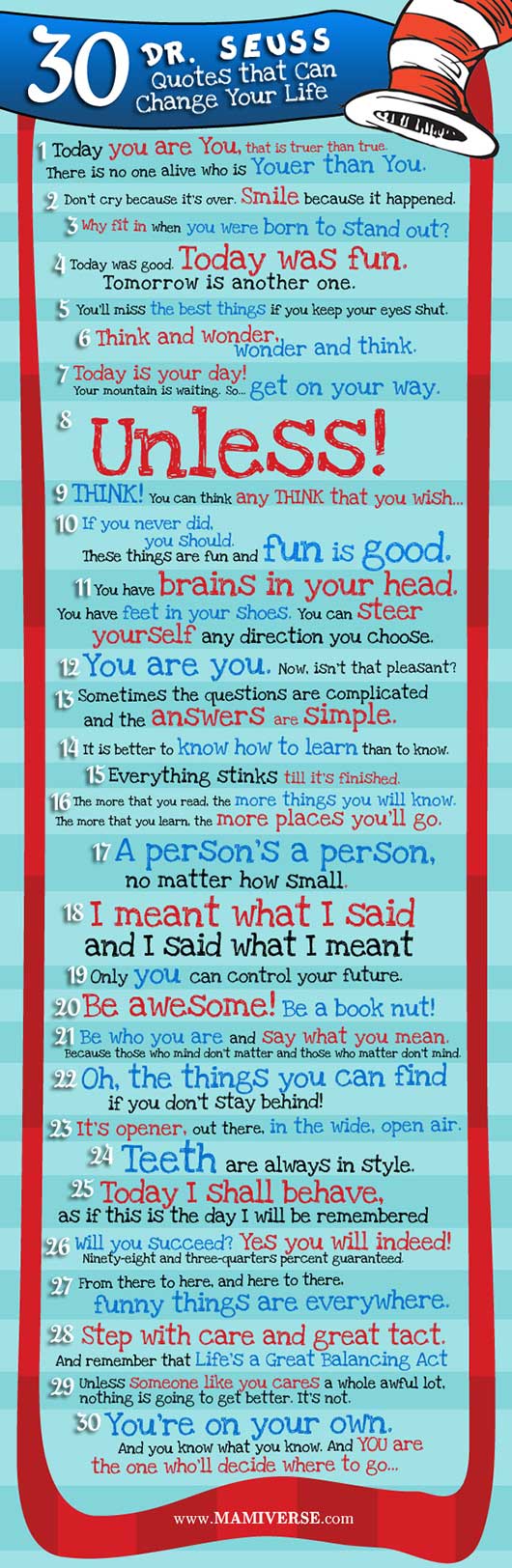 30 DR. SEUSS Quotes that Can Change Your Life

1 Today you are You, that is truer than true. There is no one alive who is Youer than You.

2 Don't cry because it's over. Smile because it happened.

3 Why fit in when you were born to stand out?

4 Today was good. Today was fun. Tomorrow is another one.

5 You'll miss the best things if you keep your eyes shut.

6 Think and wonder, wonder and think.

7 Today is your day! Your mountain is waiting. So... get on your way.

8 Unless!

9 THINK! You can think any THINK that you wish...

10 If you never did, you should. These things are fun and fun is good.

11 You have brains in your head. You have feet in your shoes. You can steer yourself any direction you choose.

12 You are you. Now, isn't that pleasant?

13 Sometimes the questions are complicated and the answers are simple.

14 It is better to know how to learn than to know.

15 Everything stinks till it's finished.

16 The more that you read, the more things you will know. The more that you learn, the more places you'll go.

17 A person's a person, no matter how small.

18 I meant what I said and I said what I meant

19 Only you can control your future.

20 Be awesome! Be a book nut!

21 Be who you are and say what you mean. Because those who mind don't matter and those who matter don't mind.

22 Oh, the things you can find if you don't stay behind!

23 It's opener, out there, in the wide, open air.

24 Teeth are always in style.

25 Today I shall behave, as if this is the day I will be remembered

26 Will you succeed? Yes you will indeed! Ninety-eight and three-quarters percent guaranteed.

27 From there to here, and here to there, funny things are everywhere.

28 Step with care and great tact. And remember that Life's a Great Balancing Act

29 Unless someone like you cares a whole awful lot, nothing is going to get better. It's not.

30 You're on your own. And you know what you know. And YOU are the one who'll decide where to go...

www.MAMIVERSE.com