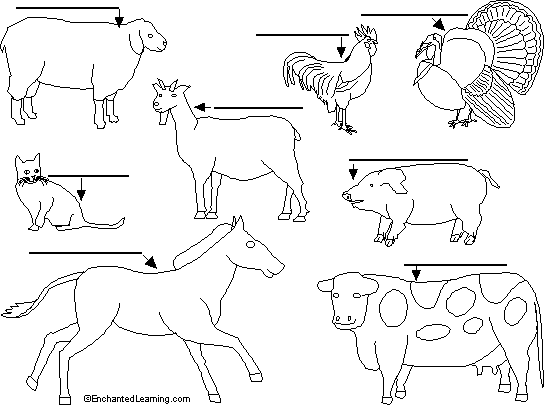 ©EnchantedLearning.com