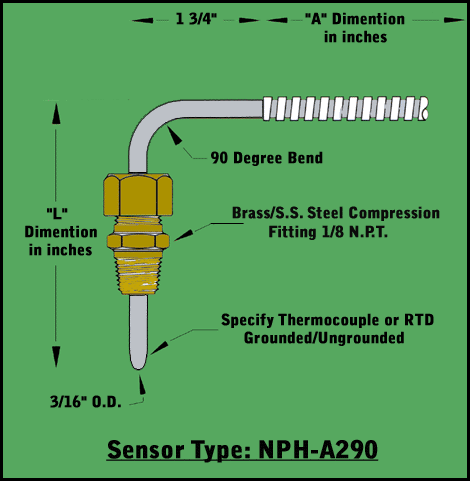 1 3/4"

"A" Dimention in inches

90 Degree Bend

"L" Dimention in inches

Brass/S.S. Steel Compression Fitting 1/8 N.P.T.

Specify Thermocouple or RTD Grounded/Ungrounded

3/16" O.D.

Sensor Type: NPH-A290