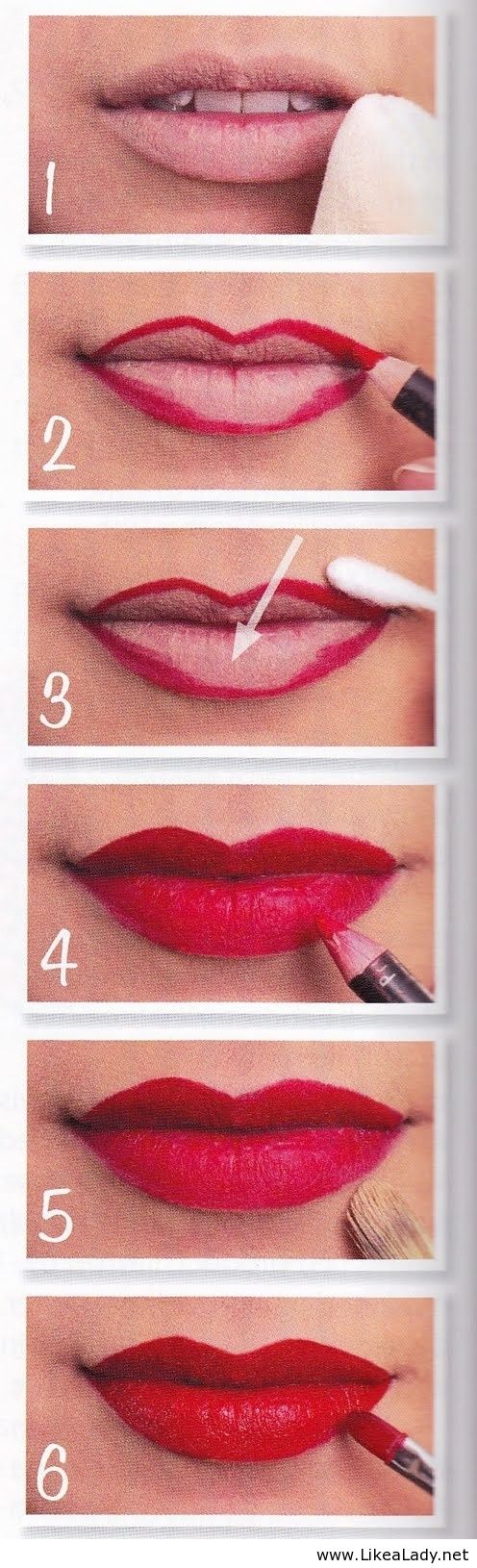 1

2

3

4

5

6

www.LikeaLady.net