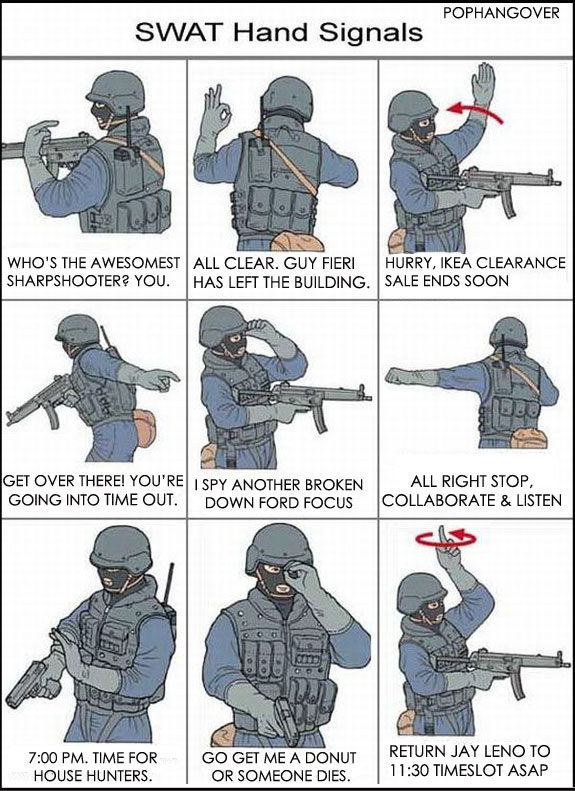 POPHANGOVER

SWAT Hand Signals

WHO'S THE AWESOMEST SHARPSHOOTER? YOU.

ALL CLEAR. GUY FIERI HAS LEFT THE BUILDING.

HURRY, IKEA CLEARANCE SALE ENDS SOON

GET OVER THERE! YOU'RE GOING INTO TIME OUT.

I SPY ANOTHER BROKEN DOWN FORD FOCUS

ALL RIGHT STOP, COLLABORATE & LISTEN

7:00 PM. TIME FOR HOUSE HUNTERS.

GO GET ME A DONUT OR SOMEONE DIES.

RETURN JAY LENO TO 11:30 TIMESLOT ASAP