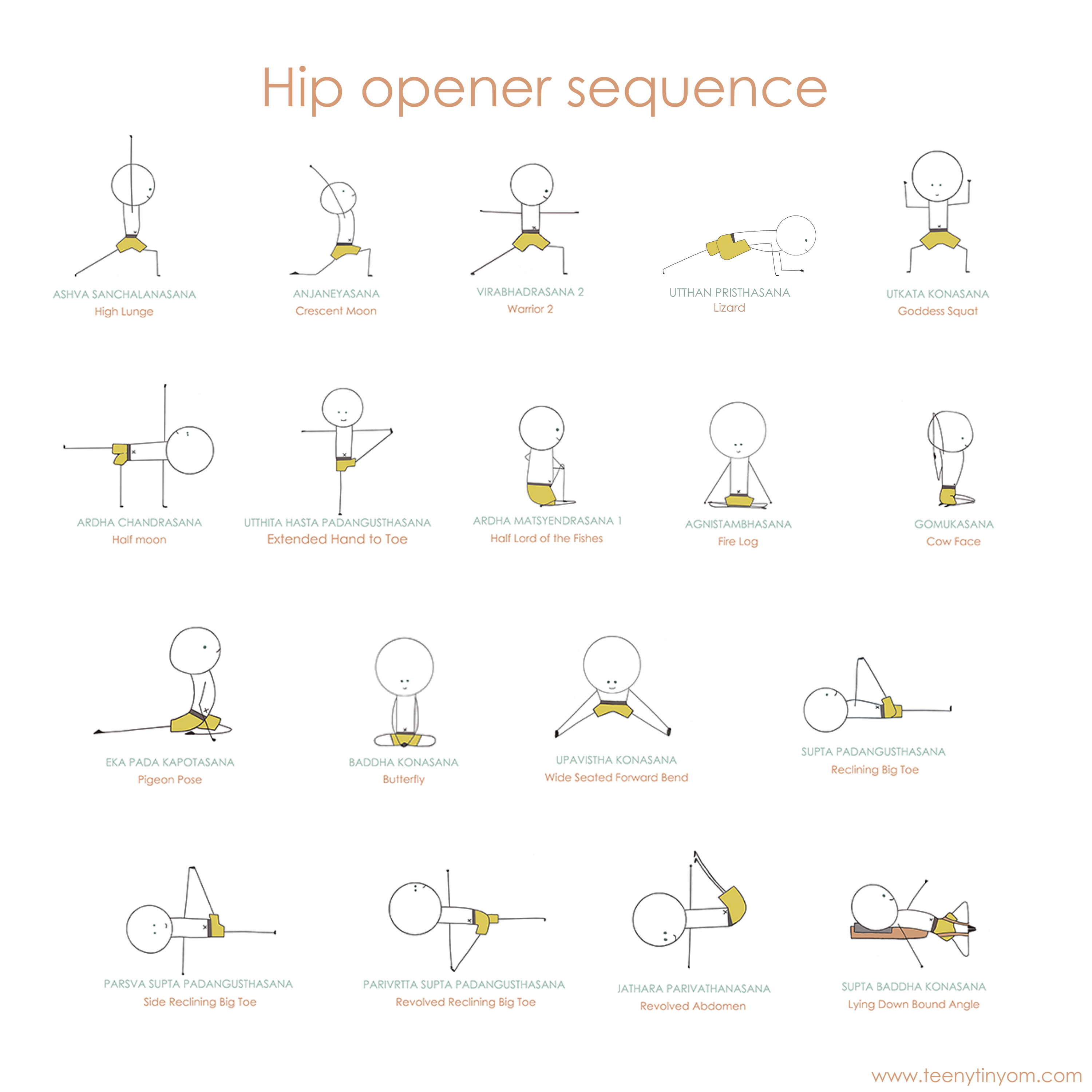 Hip opener sequence

ASHVA SANCHALANASANA
High Lunge

ANJANEYASANA
Crescent Moon

VIRABHADRASANA 2
Warrior 2

UTTHAN PRISTHASANA
Lizard

UTKATA KONASANA
Goddess Squat

ARDHA CHANDRASANA
Half moon

UTTHITA HASTA PADANGUSTHASANA
Extended Hand to Toe

ARDHA MATSYENDRASANA 1
Half Lord of the Fishes

AGNISTAMBHASANA
Fire Log

GOMUKASANA
Cow Face

EKA PADA KAPOTASANA
Pigeon Pose

BADDHA KONASANA
Butterfly

UPAVISTHA KONASANA
Wide Seated Forward Bend

SUPTA PADANGUSTHASANA
Reclining Big Toe

PARSVA SUPTA PADANGUSTHASANA
Side Reclining Big Toe

PARIVRTTA SUPTA PADANGUSTHASANA
Revolved Reclining Big Toe

JATHARA PARIVATHANASANA
Revolved Abdomen

SUPTA BADDHA KONASANA
Lying Down Bound Angle

www.teenytinyom.com