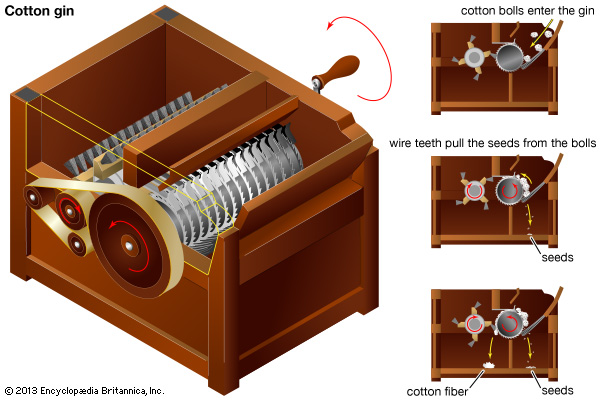 Cotton gin

cotton bolls enter the gin

wire teeth pull the seeds from the bolls

seeds

cotton fiber

seeds

© 2013 Encyclopædia Britannica, Inc.