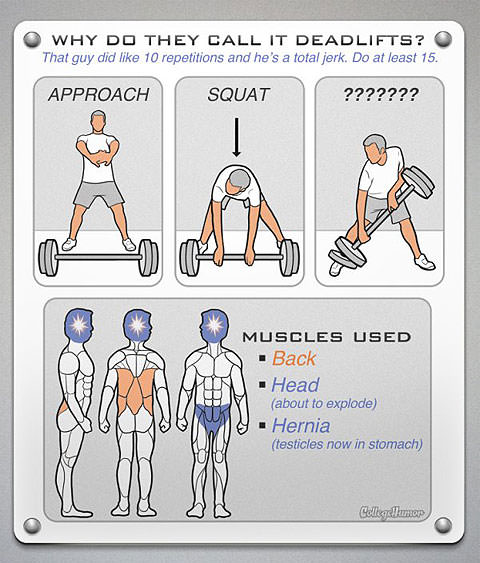 WHY DO THEY CALL IT DEADLIFTS?
That guy did like 10 repetitions and he's a total jerk. Do at least 15.

APPROACH

SQUAT

???????

MUSCLES USED
▪ Back
▪ Head
(about to explode)
▪ Hernia
(testicles now in stomach)

CollegeHumor