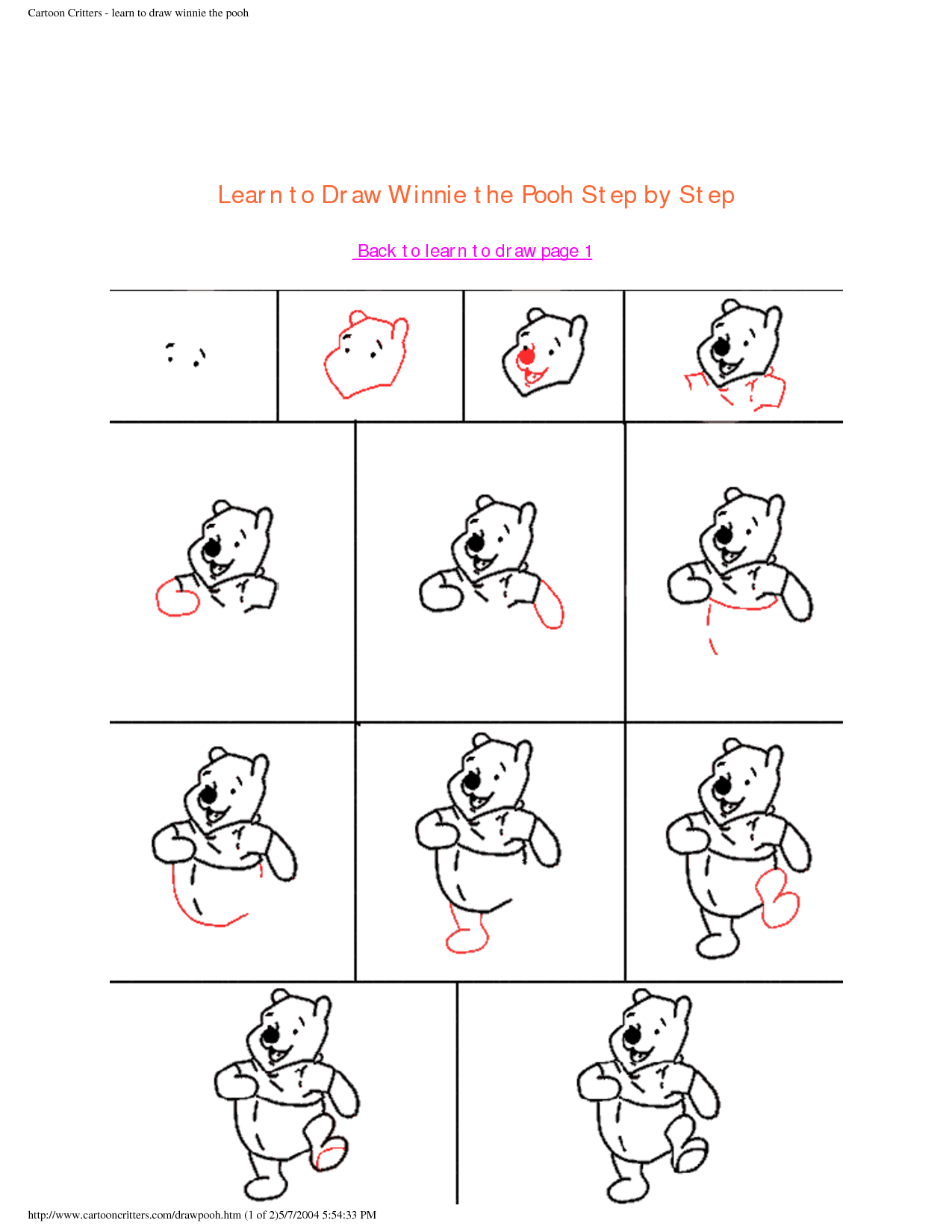 Cartoon Critters - learn to draw winnie the pooh

Learn to Draw Winnie the Pooh Step by Step

Back to learn to draw page 1

http://www.cartooncritters.com/drawpooh.htm (1 of 2)5/7/2004 5:54:33 PM