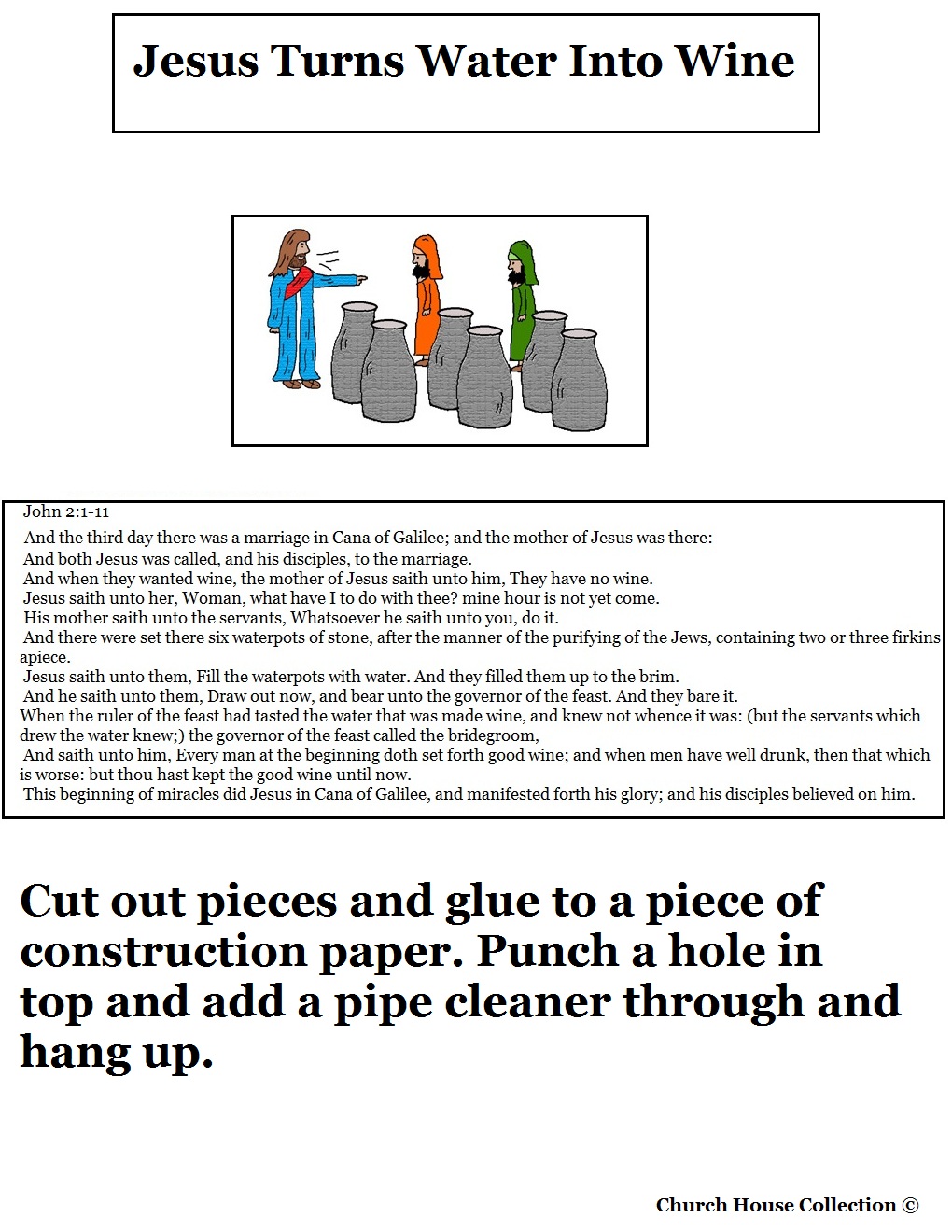 Jesus Turns Water Into Wine

John 2:1-11

And the third day there was a marriage in Cana of Galilee; and the mother of Jesus was there:
And both Jesus was called, and his disciples, to the marriage.
And when they wanted wine, the mother of Jesus saith unto him, They have no wine.
Jesus saith unto her, Woman, what have I to do with thee? mine hour is not yet come.
His mother saith unto the servants, Whatsoever he saith unto you, do it.
And there were set there six waterpots of stone, after the manner of the purifying of the Jews, containing two or three firkins apiece.
Jesus saith unto them, Fill the waterpots with water. And they filled them up to the brim.
And he saith unto them, Draw out now, and bear unto the governor of the feast. And they bare it.
When the ruler of the feast had tasted the water that was made wine, and knew not whence it was: (but the servants which drew the water knew;) the governor of the feast called the bridegroom,
And saith unto him, Every man at the beginning doth set forth good wine; and when men have well drunk, then that which is worse: but thou hast kept the good wine until now.
This beginning of miracles did Jesus in Cana of Galilee, and manifested forth his glory; and his disciples believed on him.

Cut out pieces and glue to a piece of construction paper. Punch a hole in top and add a pipe cleaner through and hang up.

Church House Collection ©