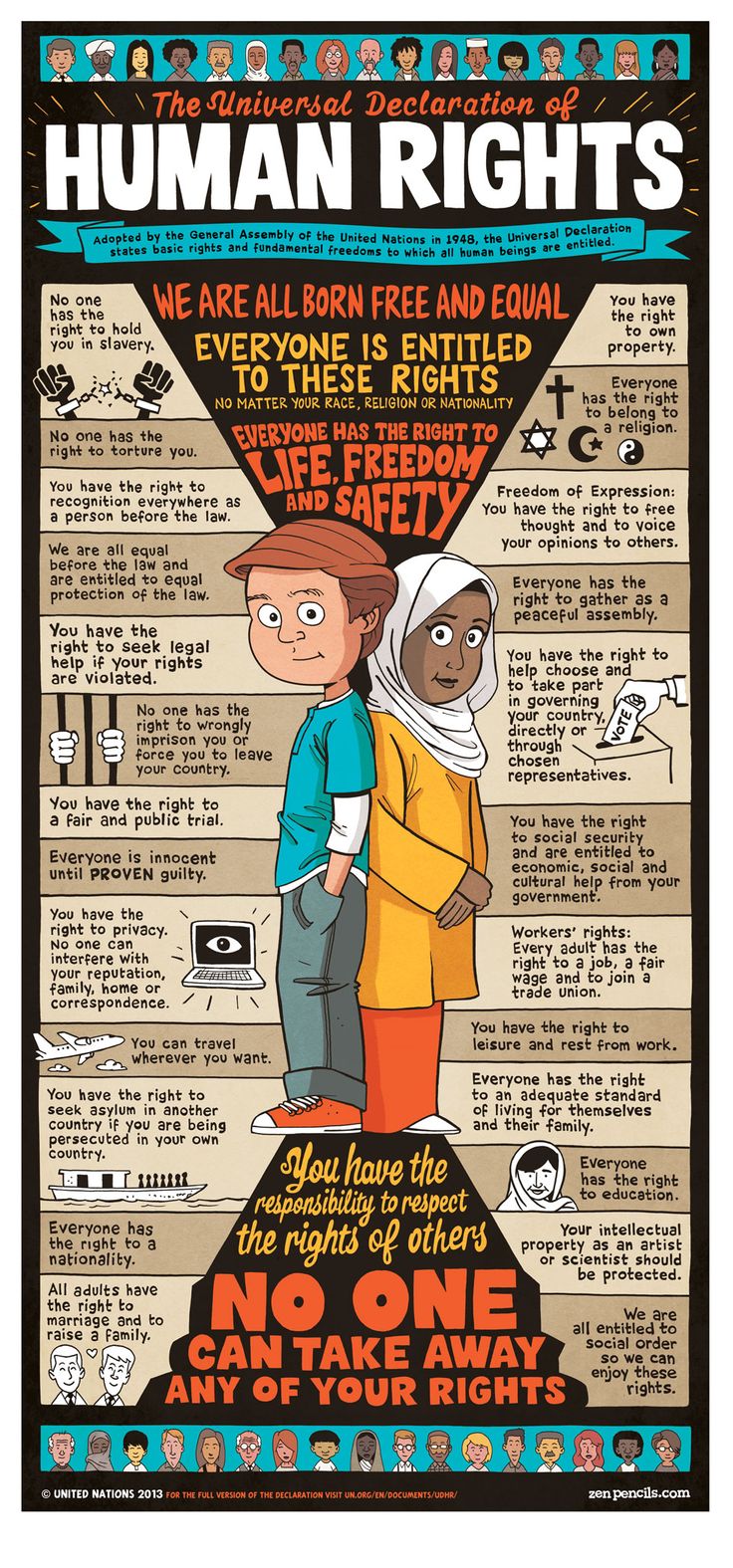 The Universal Declaration of
HUMAN RIGHTS

Adopted by the General Assembly of the United Nations in 1948, the Universal Declaration states basic rights and fundamental freedoms to which all human beings are entitled.

WE ARE ALL BORN FREE AND EQUAL

EVERYONE IS ENTITLED TO THESE RIGHTS
NO MATTER YOUR RACE, RELIGION OR NATIONALITY

EVERYONE HAS THE RIGHT TO LIFE, FREEDOM AND SAFETY

No one has the right to hold you in slavery.

No one has the right to torture you.

You have the right to recognition everywhere as a person before the law.

We are all equal before the law and are entitled to equal protection of the law.

You have the right to seek legal help if your rights are violated.

No one has the right to wrongly imprison you or force you to leave your country.

You have the right to a fair and public trial.

Everyone is innocent until PROVEN guilty.

You have the right to privacy. No one can interfere with your reputation, family, home or correspondence.

You can travel wherever you want.

You have the right to seek asylum in another country if you are being persecuted in your own country.

Everyone has the right to a nationality.

All adults have the right to marriage and to raise a family.

You have the right to own property.

Everyone has the right to belong to a religion.

Freedom of Expression: You have the right to free thought and to voice your opinions to others.

Everyone has the right to gather as a peaceful assembly.

You have the right to help choose and to take part in governing your country, directly or through chosen representatives.

VOTE

You have the right to social security and are entitled to economic, social and cultural help from your government.

Workers' rights: Every adult has the right to a job, a fair wage and to join a trade union.

You have the right to leisure and rest from work.

Everyone has the right to an adequate standard of living for themselves and their family.

Everyone has the right to education.

Your intellectual property as an artist or scientist should be protected.

We are all entitled to social order so we can enjoy these rights.

You have the responsibility to respect the rights of others

NO ONE CAN TAKE AWAY ANY OF YOUR RIGHTS

© UNITED NATIONS 2013 FOR THE FULL VERSION OF THE DECLARATION VISIT UN.ORG/EN/DOCUMENTS/UDHR/

zenpencils.com