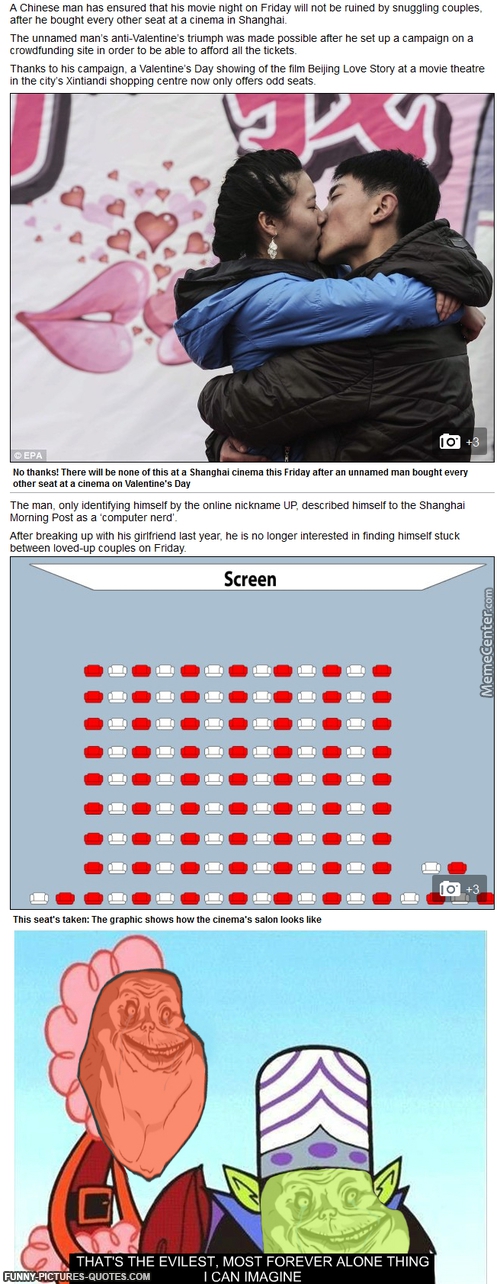 A Chinese man has ensured that his movie night on Friday will not be ruined by snuggling couples, after he bought every other seat at a cinema in Shanghai.

The unnamed man's anti-Valentine's triumph was made possible after he set up a campaign on a crowdfunding site in order to be able to afford all the tickets.

Thanks to his campaign, a Valentine's Day showing of the film Beijing Love Story at a movie theatre in the city's Xintiandi shopping centre now only offers odd seats.

© EPA

+3

No thanks! There will be none of this at a Shanghai cinema this Friday after an unnamed man bought every other seat at a cinema on Valentine's Day

The man, only identifying himself by the online nickname UP, described himself to the Shanghai Morning Post as a 'computer nerd'.

After breaking up with his girlfriend last year, he is no longer interested in finding himself stuck between loved-up couples on Friday.

Screen

MemeCenter.com

+3

This seat's taken: The graphic shows how the cinema's salon looks like

THAT'S THE EVILEST, MOST FOREVER ALONE THING I CAN IMAGINE

FUNNY-PICTURES-QUOTES.COM