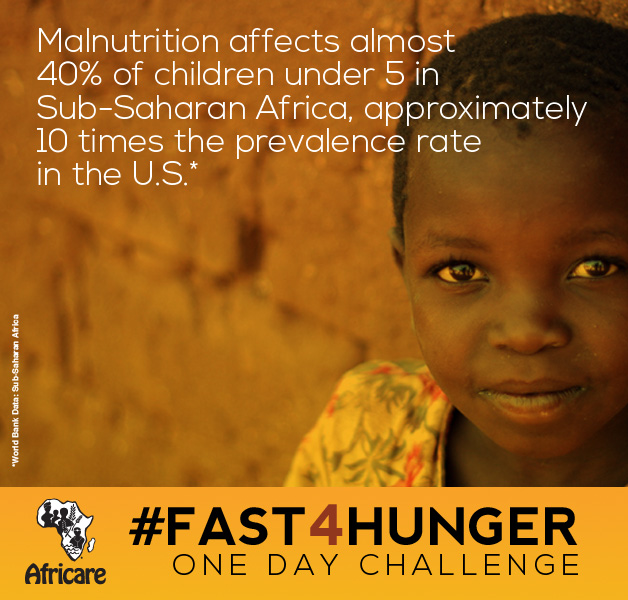 Malnutrition affects almost 40% of children under 5 in Sub-Saharan Africa, approximately 10 times the prevalence rate in the U.S.*

*World Bank Data: Sub-Saharan Africa

Africare

#FAST4HUNGER
ONE DAY CHALLENGE