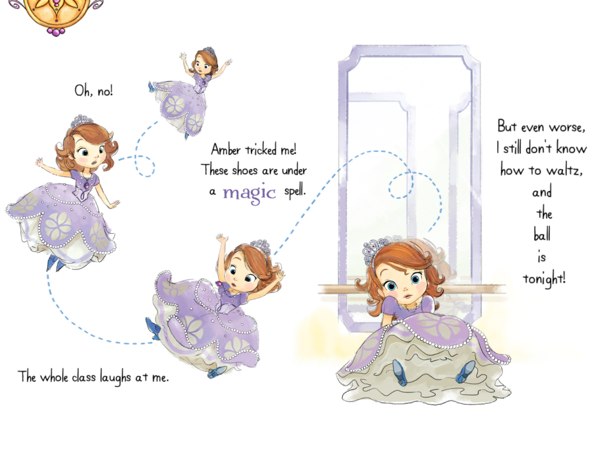 Oh, no!

Amber tricked me! These shoes are under a magic spell.

The whole class laughs at me.

But even worse, I still don't know how to waltz, and the ball is tonight!