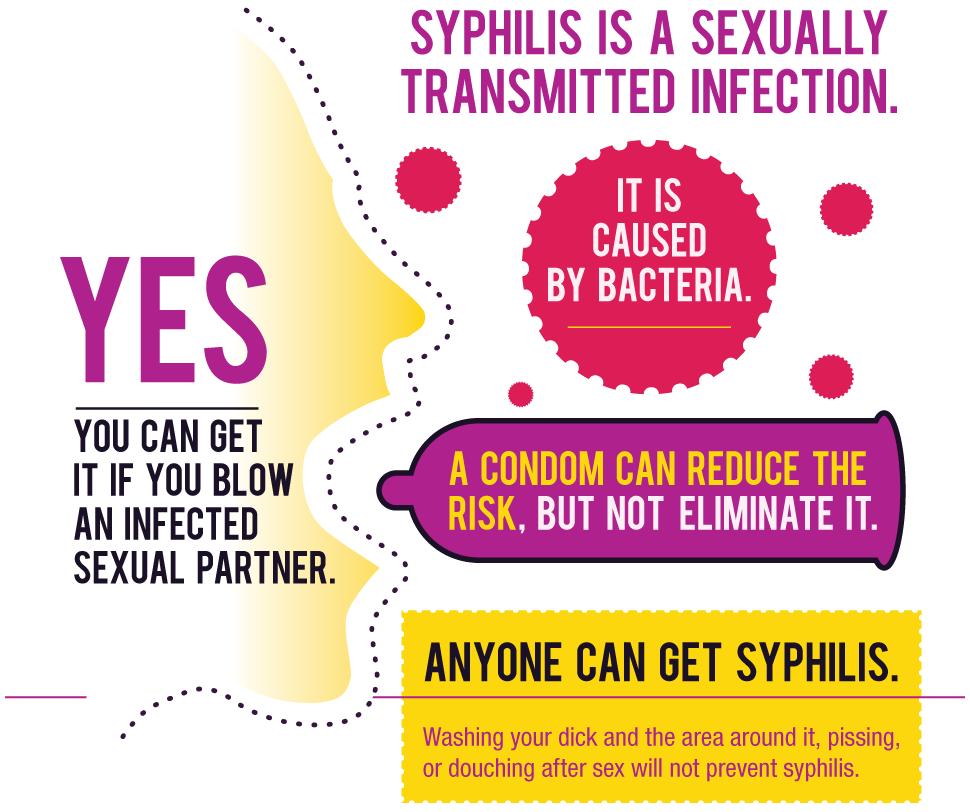 SYPHILIS IS A SEXUALLY TRANSMITTED INFECTION.

IT IS CAUSED BY BACTERIA.

YES

YOU CAN GET IT IF YOU BLOW AN INFECTED SEXUAL PARTNER.

A CONDOM CAN REDUCE THE RISK, BUT NOT ELIMINATE IT.

ANYONE CAN GET SYPHILIS.

Washing your dick and the area around it, pissing, or douching after sex will not prevent syphilis.