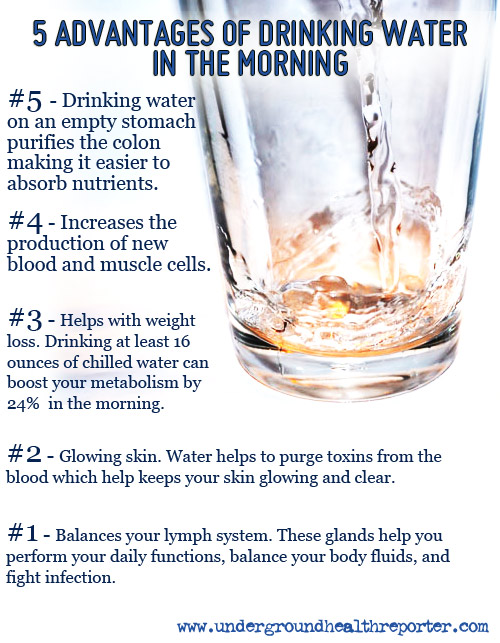 5 ADVANTAGES OF DRINKING WATER IN THE MORNING

#5 - Drinking water on an empty stomach purifies the colon making it easier to absorb nutrients.

#4 - Increases the production of new blood and muscle cells.

#3 - Helps with weight loss. Drinking at least 16 ounces of chilled water can boost your metabolism by 24% in the morning.

#2 - Glowing skin. Water helps to purge toxins from the blood which help keeps your skin glowing and clear.

#1 - Balances your lymph system. These glands help you perform your daily functions, balance your body fluids, and fight infection.

www.undergroundhealthreporter.com