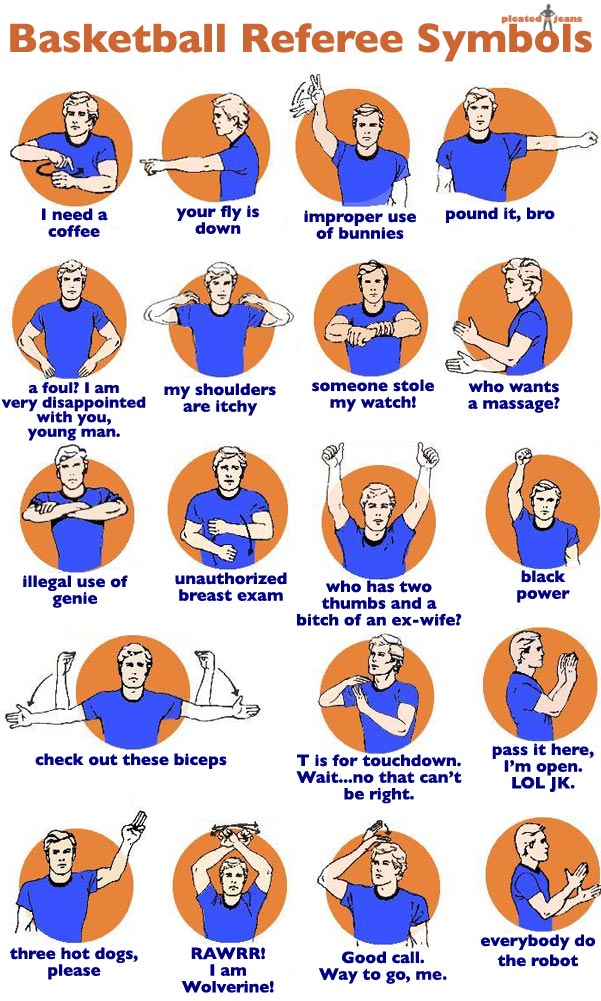 pleated jeans

Basketball Referee Symbols

I need a coffee

your fly is down

improper use of bunnies

pound it, bro

a foul? I am very disappointed with you, young man.

my shoulders are itchy

someone stole my watch!

who wants a massage?

illegal use of genie

unauthorized breast exam

who has two thumbs and a bitch of an ex-wife?

black power

check out these biceps

T is for touchdown. Wait...no that can't be right.

pass it here, I'm open. LOL JK.

three hot dogs, please

RAWRR! I am Wolverine!

Good call. Way to go, me.

everybody do the robot