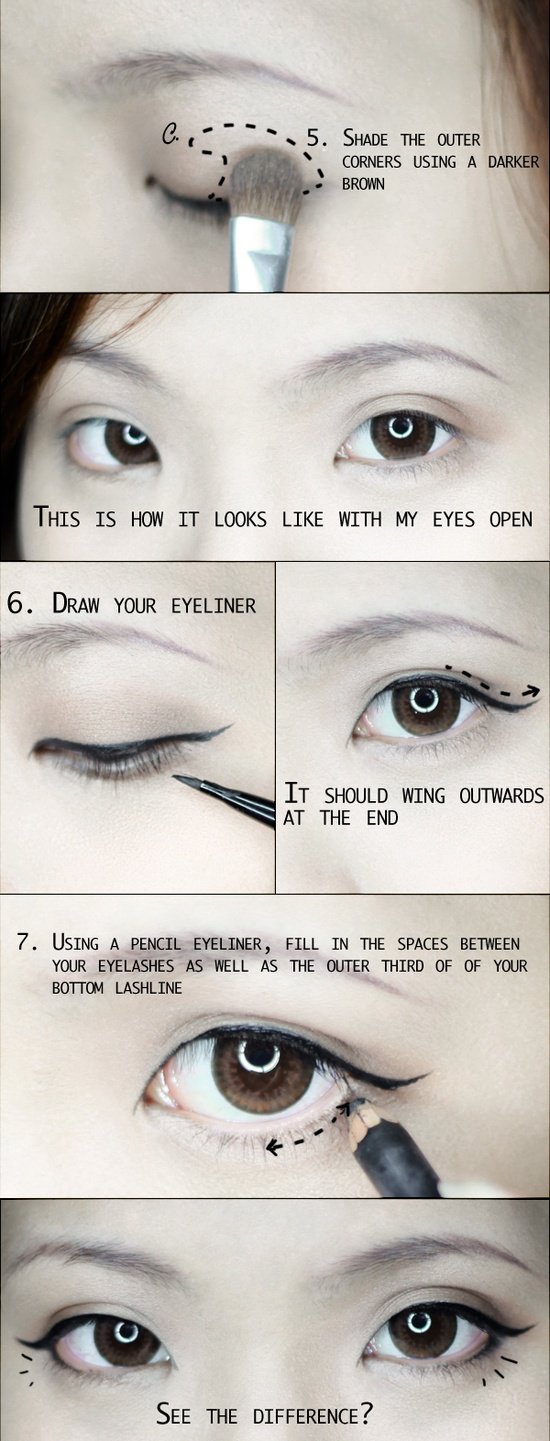 C.

5. Shade the outer corners using a darker brown

This is how it looks like with my eyes open

6. Draw your eyeliner

It should wing outwards at the end

7. Using a pencil eyeliner, fill in the spaces between your eyelashes as well as the outer third of of your bottom lashline

See the difference?