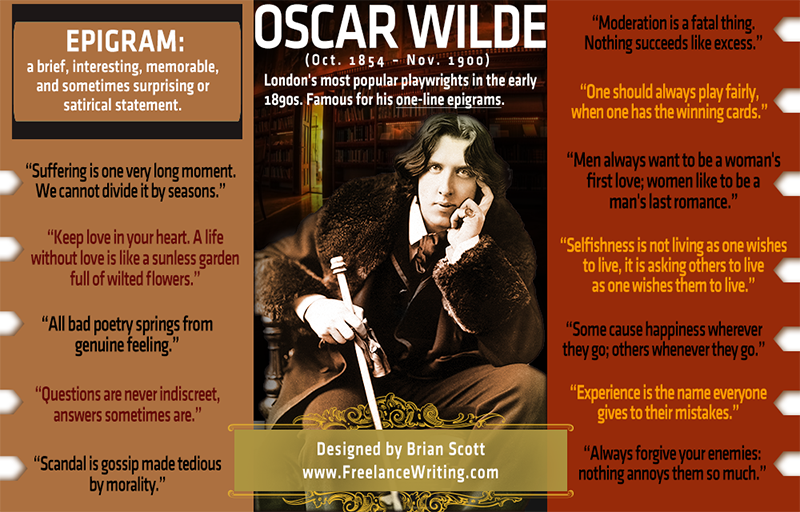 EPIGRAM:
a brief, interesting, memorable, and sometimes surprising or satirical statement.

"Suffering is one very long moment. We cannot divide it by seasons."

"Keep love in your heart. A life without love is like a sunless garden full of wilted flowers."

"All bad poetry springs from genuine feeling."

"Questions are never indiscreet, answers sometimes are."

"Scandal is gossip made tedious by morality."

OSCAR WILDE
(Oct. 1854 – Nov. 1900)
London's most popular playwrights in the early 1890s. Famous for his one-line epigrams.

Designed by Brian Scott
www.FreelanceWriting.com

"Moderation is a fatal thing. Nothing succeeds like excess."

"One should always play fairly, when one has the winning cards."

"Men always want to be a woman's first love; women like to be a man's last romance."

"Selfishness is not living as one wishes to live, it is asking others to live as one wishes them to live."

"Some cause happiness wherever they go; others whenever they go."

"Experience is the name everyone gives to their mistakes."

"Always forgive your enemies: nothing annoys them so much."