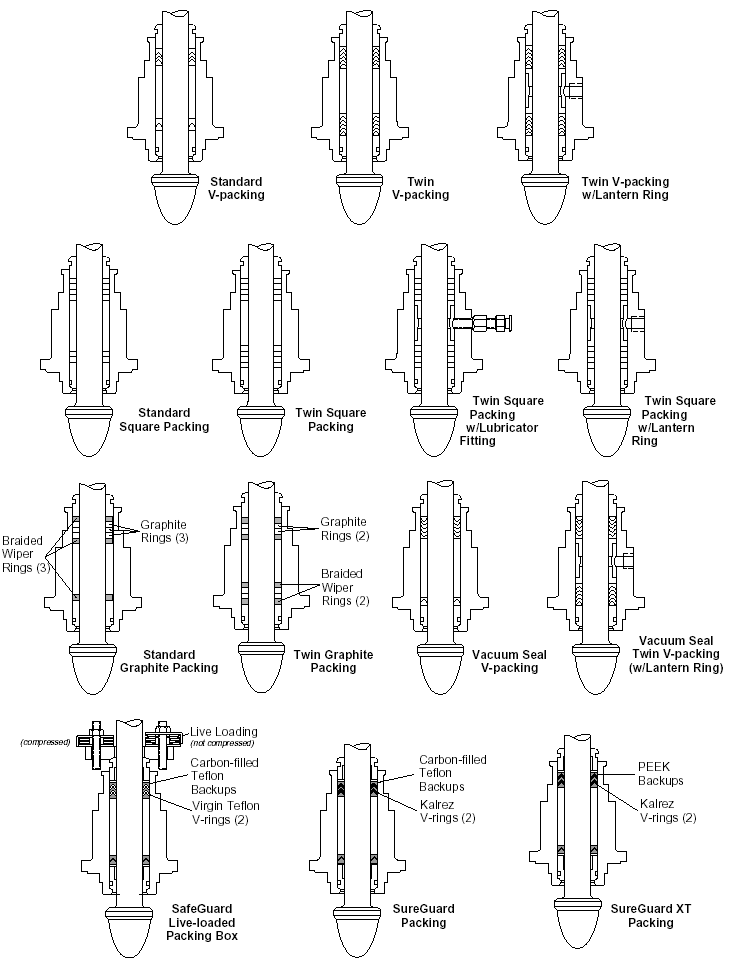 Standard V-packing

Twin V-packing

Twin V-packing w/Lantern Ring

Standard Square Packing

Twin Square Packing

Twin Square Packing w/Lubricator Fitting

Twin Square Packing w/Lantern Ring

Braided Wiper Rings (3)

Graphite Rings (3)

Standard Graphite Packing

Graphite Rings (2)

Braided Wiper Rings (2)

Twin Graphite Packing

Vacuum Seal V-packing

Vacuum Seal Twin V-packing (w/Lantern Ring)

(compressed)

Live Loading (not compressed)

Carbon-filled Teflon Backups

Virgin Teflon V-rings (2)

SafeGuard Live-loaded Packing Box

Carbon-filled Teflon Backups

Kalrez V-rings (2)

SureGuard Packing

PEEK Backups

Kalrez V-rings (2)

SureGuard XT Packing