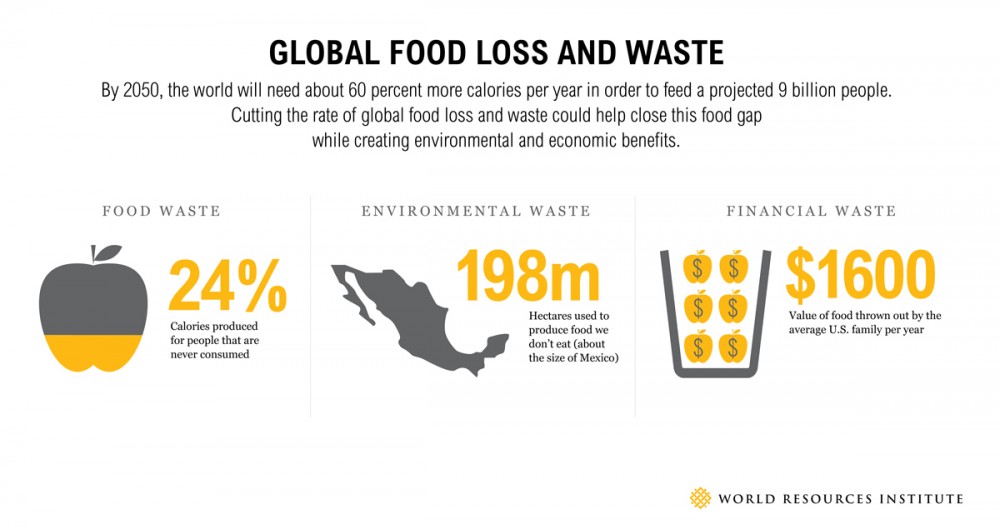 GLOBAL FOOD LOSS AND WASTE

By 2050, the world will need about 60 percent more calories per year in order to feed a projected 9 billion people. Cutting the rate of global food loss and waste could help close this food gap while creating environmental and economic benefits.

FOOD WASTE

24%

Calories produced for people that are never consumed

ENVIRONMENTAL WASTE

198m

Hectares used to produce food we don't eat (about the size of Mexico)

FINANCIAL WASTE

$ $ $ $ $ $

$1600

Value of food thrown out by the average U.S. family per year

WORLD RESOURCES INSTITUTE