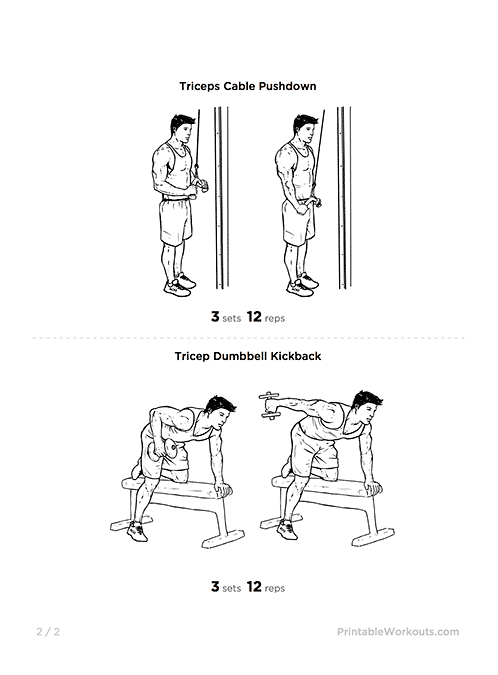 Triceps Cable Pushdown

3 sets 12 reps

Tricep Dumbbell Kickback

3 sets 12 reps

2 / 2

PrintableWorkouts.com