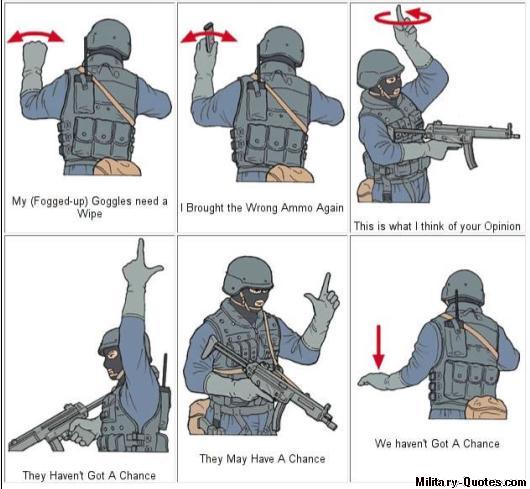 My (Fogged-up) Goggles need a Wipe

I Brought the Wrong Ammo Again

This is what I think of your Opinion

They Haven't Got A Chance

They May Have A Chance

We haven't Got A Chance

Military-Quotes.com