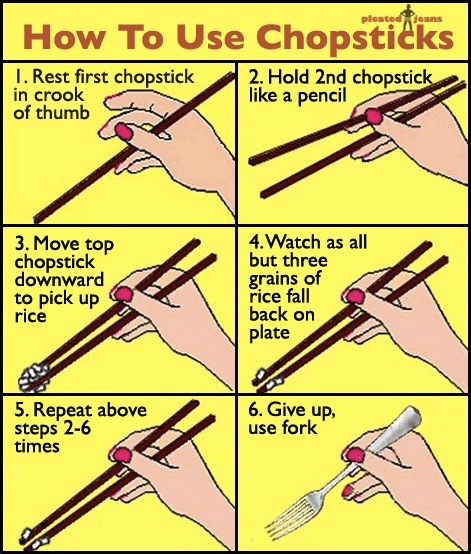 pleated jeans

How To Use Chopsticks

1. Rest first chopstick in crook of thumb

2. Hold 2nd chopstick like a pencil

3. Move top chopstick downward to pick up rice

4. Watch as all but three grains of rice fall back on plate

5. Repeat above steps 2-6 times

6. Give up, use fork