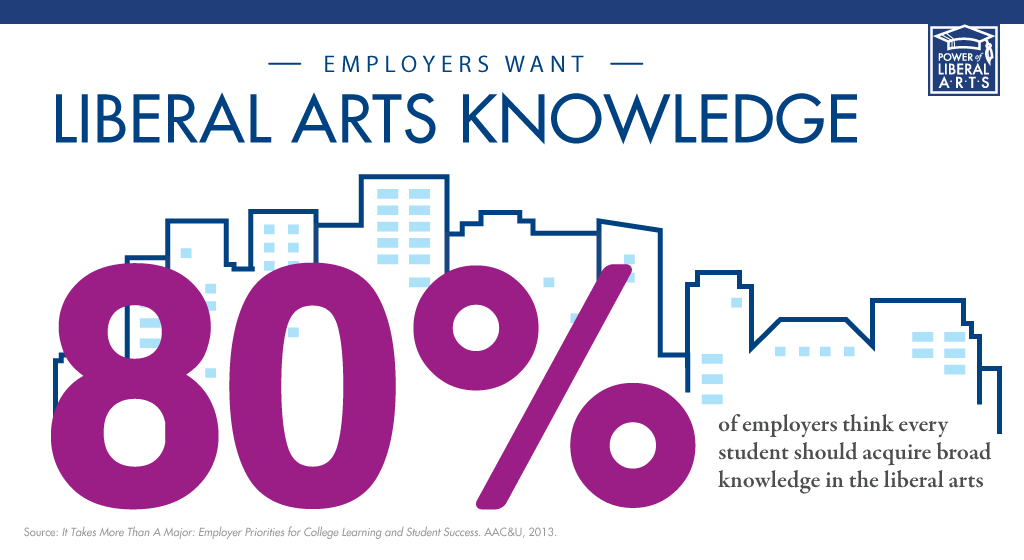 — EMPLOYERS WANT —

LIBERAL ARTS KNOWLEDGE

POWER of LIBERAL ARTS

80%

of employers think every student should acquire broad knowledge in the liberal arts

Source: It Takes More Than A Major: Employer Priorities for College Learning and Student Success. AAC&U, 2013.