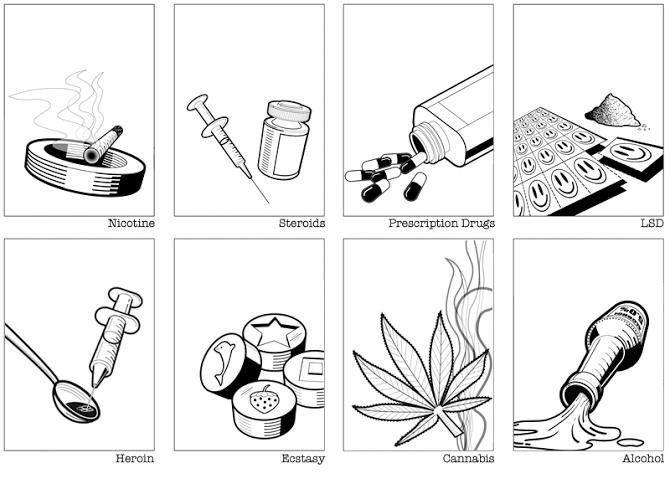 Nicotine

Steroids

Prescription Drugs

LSD

Heroin

Ecstasy

Cannabis

Alcohol