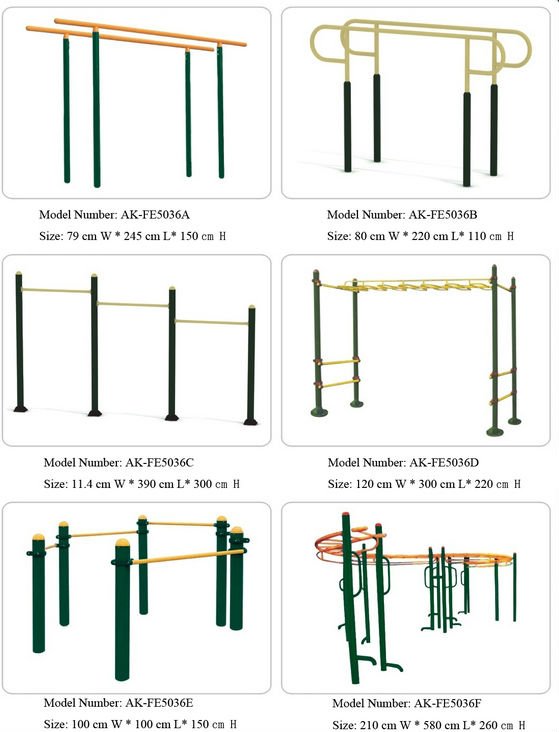 Model Number: AK-FE5036A
Size: 79 cm W * 245 cm L* 150 cm H

Model Number: AK-FE5036B
Size: 80 cm W * 220 cm L* 110 cm H

Model Number: AK-FE5036C
Size: 11.4 cm W * 390 cm L* 300 cm H

Model Number: AK-FE5036D
Size: 120 cm W * 300 cm L* 220 cm H

Model Number: AK-FE5036E
Size: 100 cm W * 100 cm L* 150 cm H

Model Number: AK-FE5036F
Size: 210 cm W * 580 cm L* 260 cm H