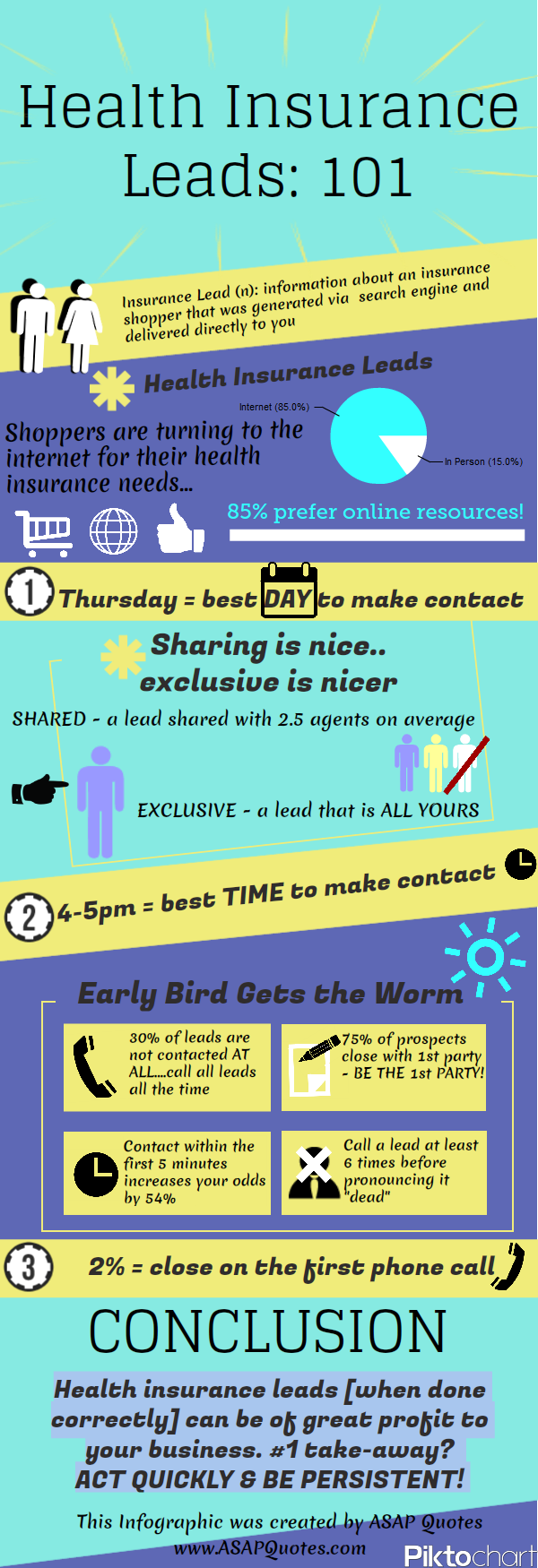 Health Insurance Leads: 101

Insurance Lead (n): information about an insurance shopper that was generated via search engine and delivered directly to you

Health Insurance Leads

Shoppers are turning to the internet for their health insurance needs...

Internet (85.0%)

In Person (15.0%)

85% prefer online resources!

1 Thursday = best DAY to make contact

Sharing is nice.. exclusive is nicer

SHARED - a lead shared with 2.5 agents on average

EXCLUSIVE - a lead that is ALL YOURS

2 4-5pm = best TIME to make contact

Early Bird Gets the Worm

30% of leads are not contacted AT ALL....call all leads all the time

75% of prospects close with 1st party - BE THE 1st PARTY!

Contact within the first 5 minutes increases your odds by 54%

Call a lead at least 6 times before pronouncing it "dead"

3 2% = close on the first phone call

CONCLUSION

Health insurance leads [when done correctly] can be of great profit to your business. #1 take-away? ACT QUICKLY & BE PERSISTENT!

This Infographic was created by ASAP Quotes www.ASAPQuotes.com

Piktochart