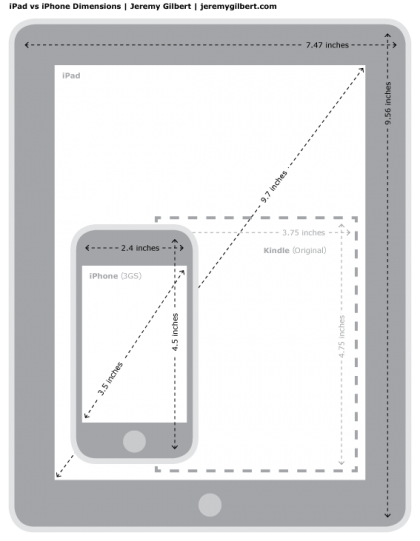 iPad vs iPhone Dimensions | Jeremy Gilbert | jeremygilbert.com

7.47 inches

9.56 inches

iPad

9.7 inches

3.75 inches

Kindle (Original)

4.75 inches

2.4 inches

iPhone (3GS)

4.5 inches

3.5 inches