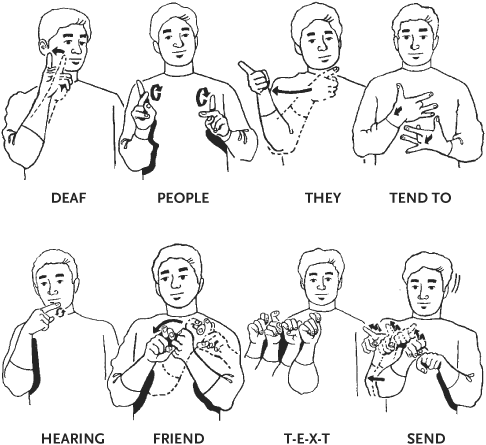 DEAF PEOPLE THEY TEND TO

HEARING FRIEND T-E-X-T SEND