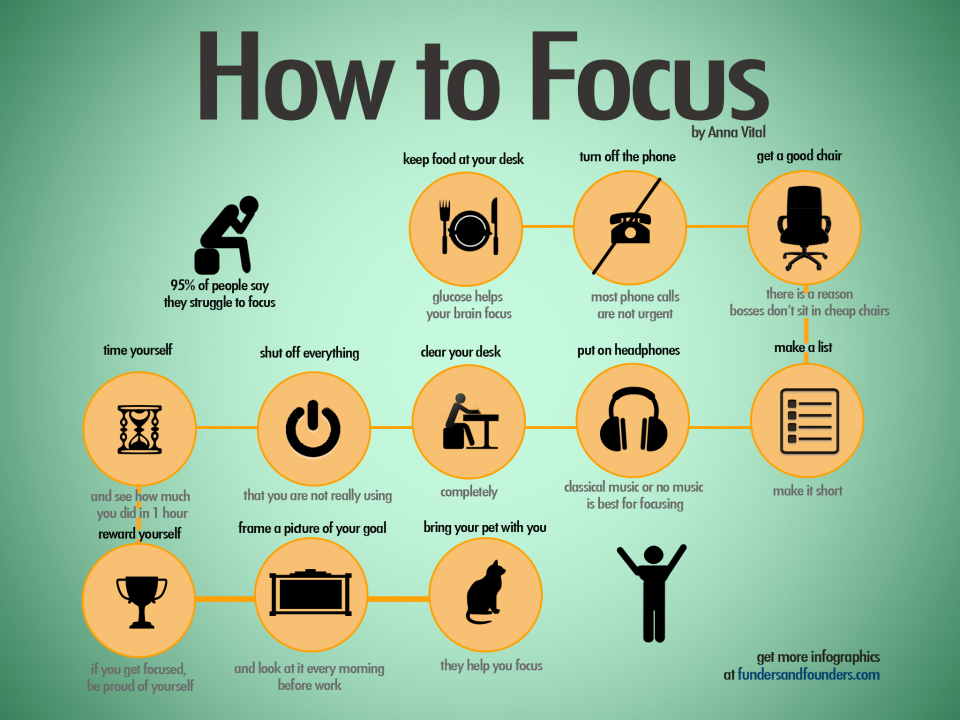 How to Focus
by Anna Vital

95% of people say they struggle to focus

keep food at your desk
glucose helps your brain focus

turn off the phone
most phone calls are not urgent

get a good chair
there is a reason bosses don't sit in cheap chairs

make a list
make it short

put on headphones
classical music or no music is best for focusing

clear your desk
completely

shut off everything
that you are not really using

time yourself
and see how much you did in 1 hour

reward yourself
if you get focused, be proud of yourself

frame a picture of your goal
and look at it every morning before work

bring your pet with you
they help you focus

get more infographics at fundersandfounders.com