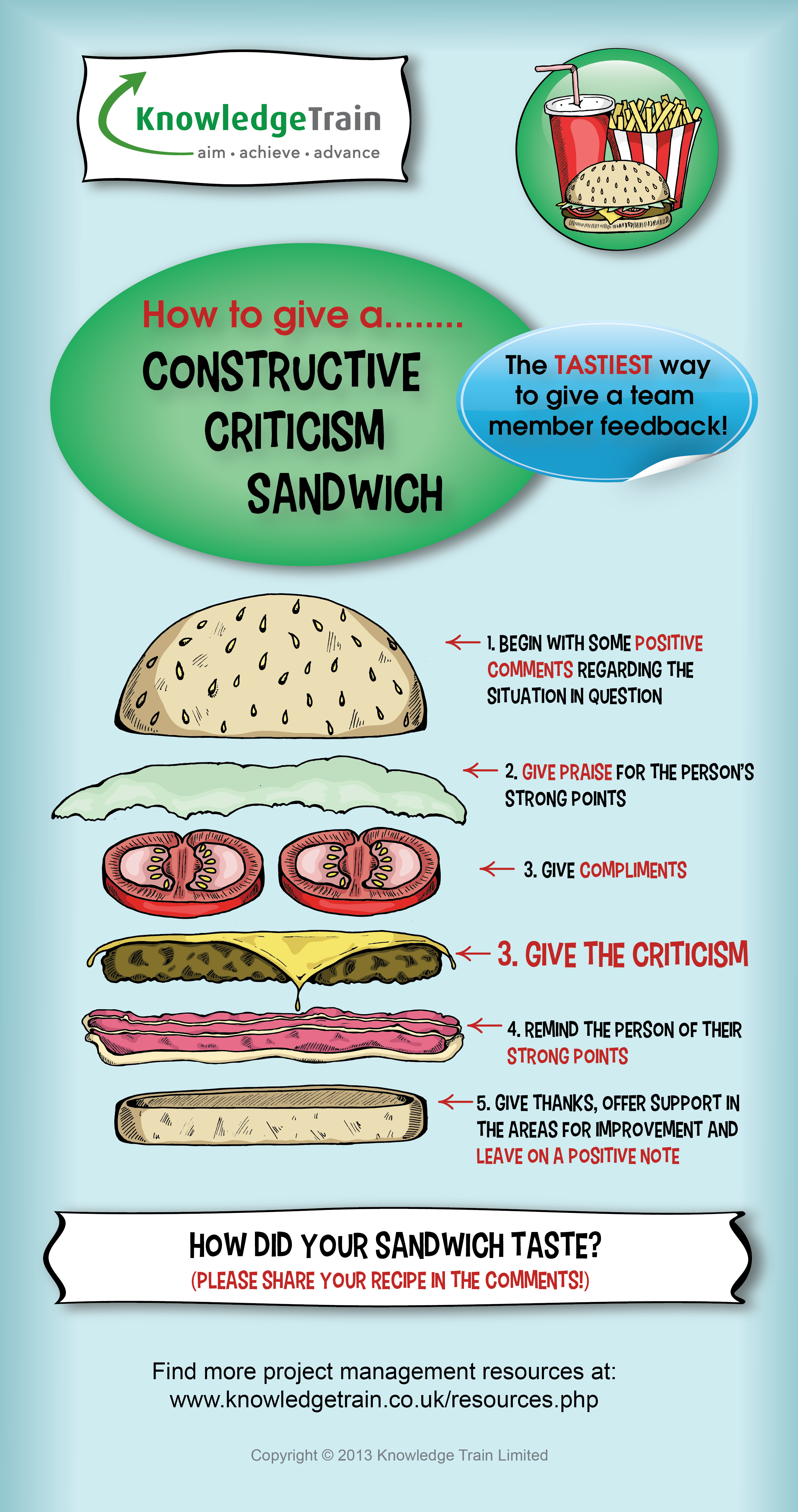 KnowledgeTrain
aim • achieve • advance

How to give a........
CONSTRUCTIVE CRITICISM SANDWICH

The TASTIEST way to give a team member feedback!

1. BEGIN WITH SOME POSITIVE COMMENTS REGARDING THE SITUATION IN QUESTION

2. GIVE PRAISE FOR THE PERSON'S STRONG POINTS

3. GIVE COMPLIMENTS

3. GIVE THE CRITICISM

4. REMIND THE PERSON OF THEIR STRONG POINTS

5. GIVE THANKS, OFFER SUPPORT IN THE AREAS FOR IMPROVEMENT AND LEAVE ON A POSITIVE NOTE

HOW DID YOUR SANDWICH TASTE?
(PLEASE SHARE YOUR RECIPE IN THE COMMENTS!)

Find more project management resources at:
www.knowledgetrain.co.uk/resources.php

Copyright © 2013 Knowledge Train Limited