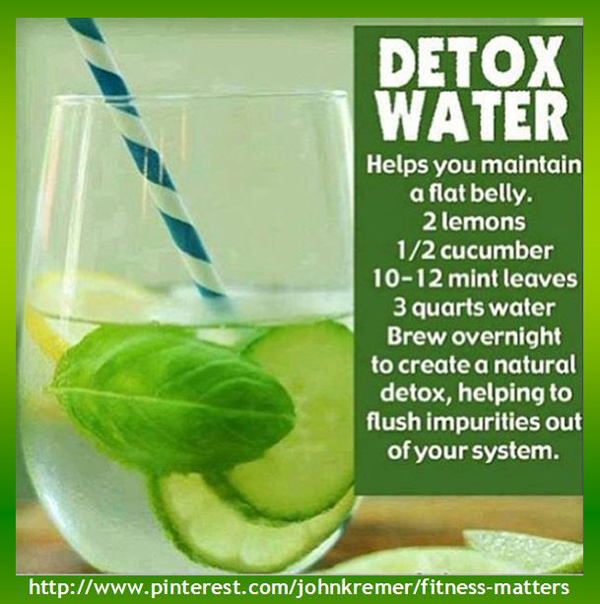 DETOX WATER

Helps you maintain a flat belly.
2 lemons
1/2 cucumber
10-12 mint leaves
3 quarts water
Brew overnight to create a natural detox, helping to flush impurities out of your system.

http://www.pinterest.com/johnkremer/fitness-matters